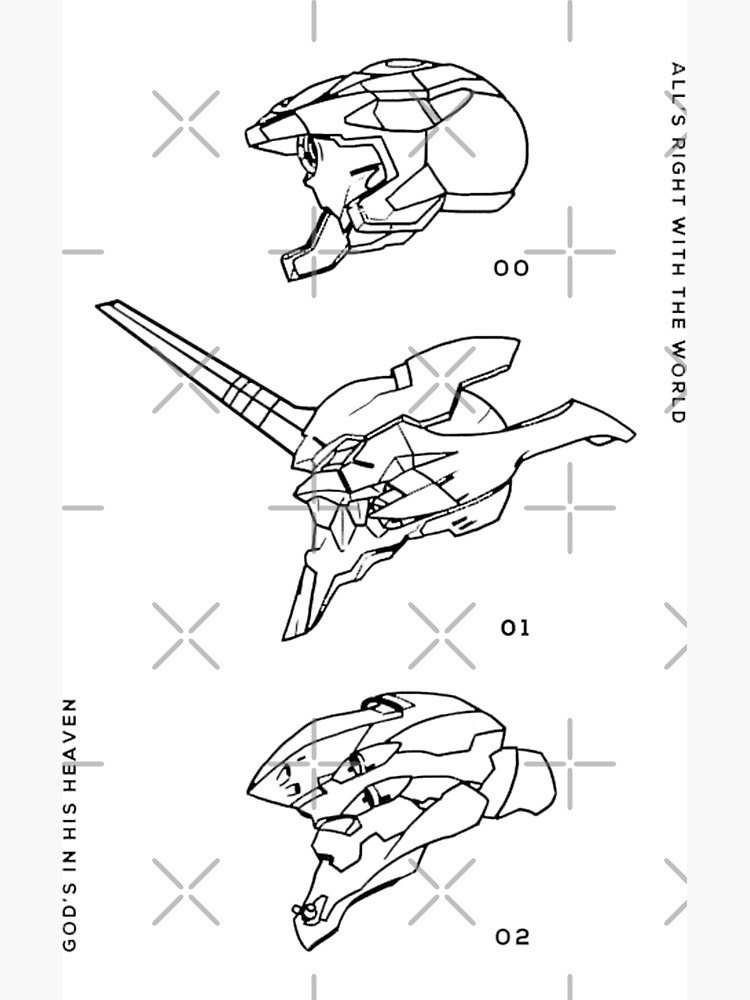 ALL'S RIGHT WITH THE WORLD

00

01

GOD'S IN HIS HEAVEN

02