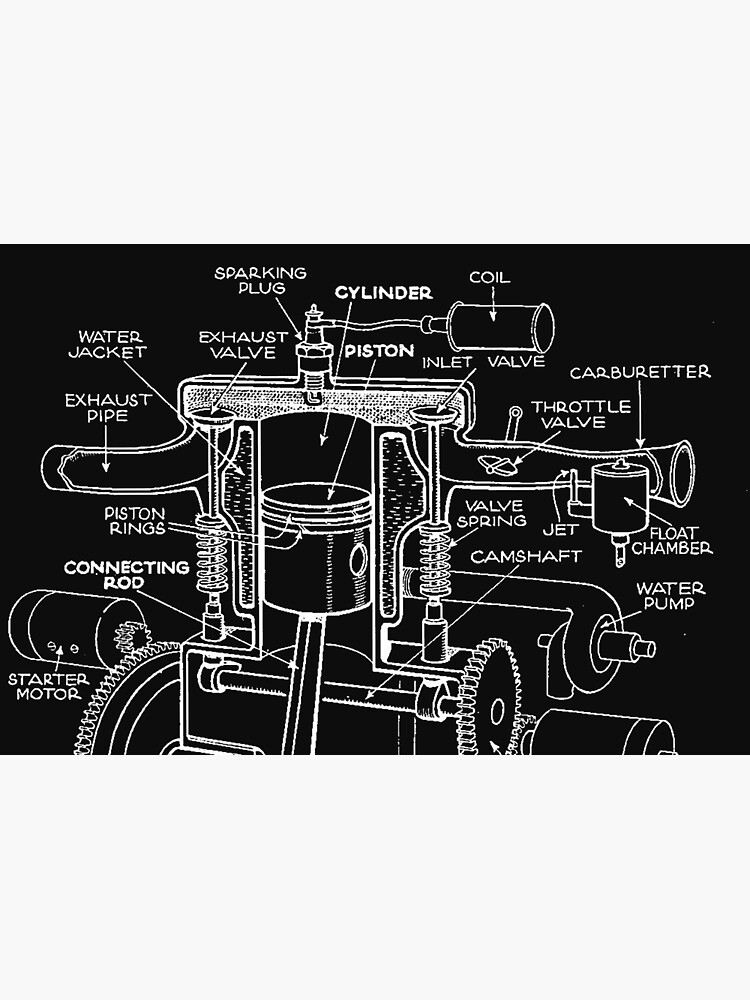 SPARKING PLUG
CYLINDER
COIL
WATER JACKET
EXHAUST VALVE
PISTON
INLET VALVE
CARBURETTER
EXHAUST PIPE
THROTTLE VALVE
PISTON RINGS
VALVE SPRING
JET
FLOAT CHAMBER
CONNECTING ROD
CAMSHAFT
WATER PUMP
STARTER MOTOR