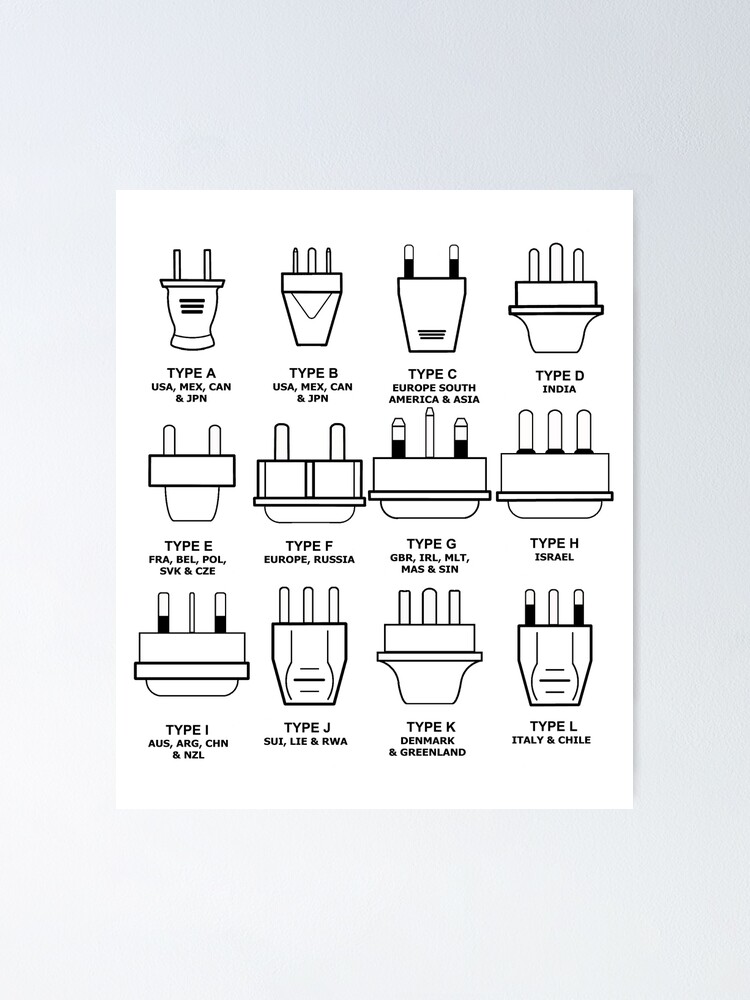 TYPE A
USA, MEX, CAN & JPN

TYPE B
USA, MEX, CAN & JPN

TYPE C
EUROPE SOUTH AMERICA & ASIA

TYPE D
INDIA

TYPE E
FRA, BEL, POL, SVK & CZE

TYPE F
EUROPE, RUSSIA

TYPE G
GBR, IRL, MLT, MAS & SIN

TYPE H
ISRAEL

TYPE I
AUS, ARG, CHN & NZL

TYPE J
SUI, LIE & RWA

TYPE K
DENMARK & GREENLAND

TYPE L
ITALY & CHILE