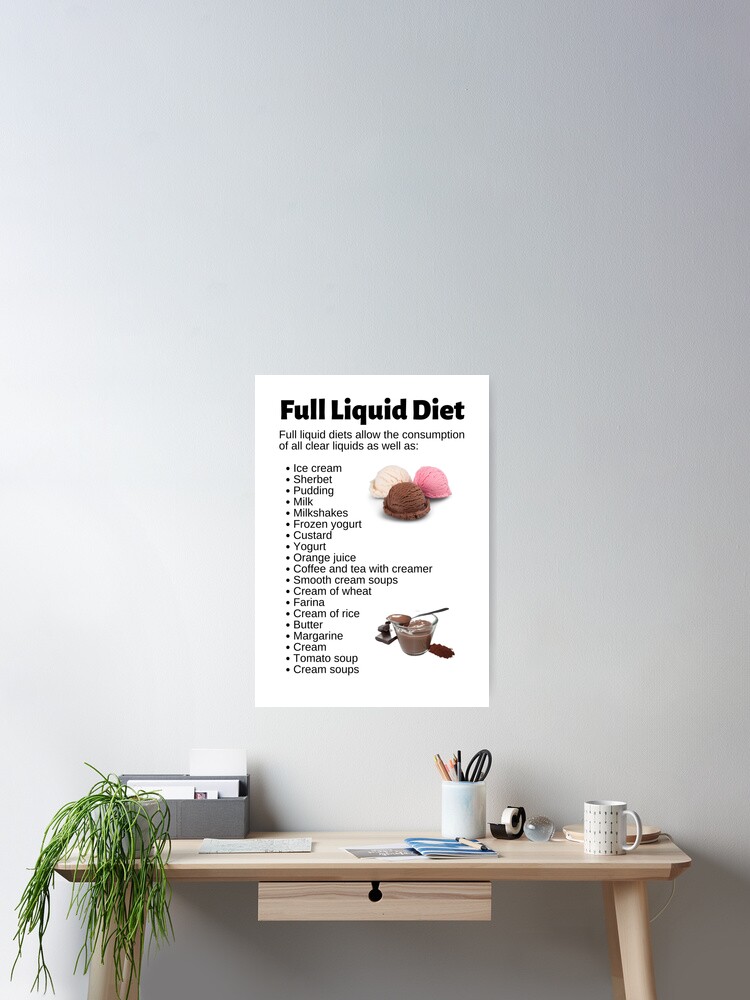 Full Liquid Diet

Full liquid diets allow the consumption of all clear liquids as well as:

• Ice cream
• Sherbet
• Pudding
• Milk
• Milkshakes
• Frozen yogurt
• Custard
• Yogurt
• Orange juice
• Coffee and tea with creamer
• Smooth cream soups
• Cream of wheat
• Farina
• Cream of rice
• Butter
• Margarine
• Cream
• Tomato soup
• Cream soups