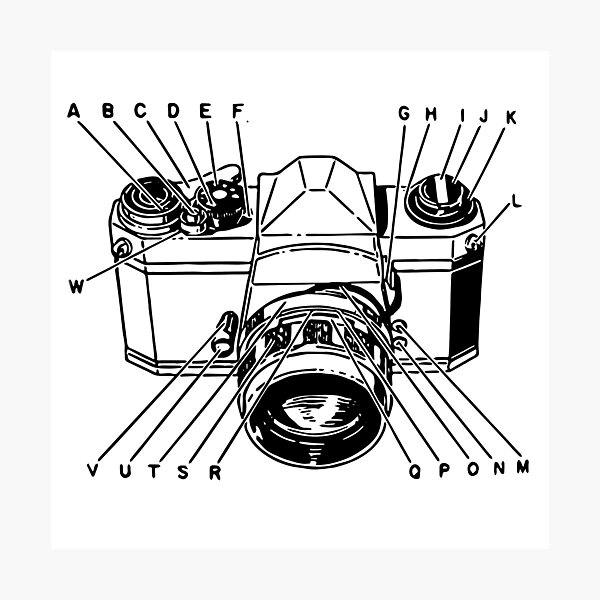 A B C D E F

G H I J K

L

W

V U T S R

Q P O N M