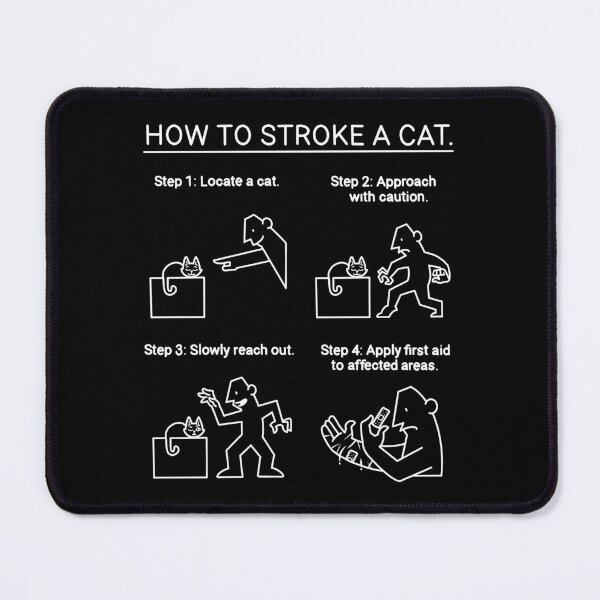 HOW TO STROKE A CAT.

Step 1: Locate a cat.

Step 2: Approach with caution.

Step 3: Slowly reach out.

Step 4: Apply first aid to affected areas.