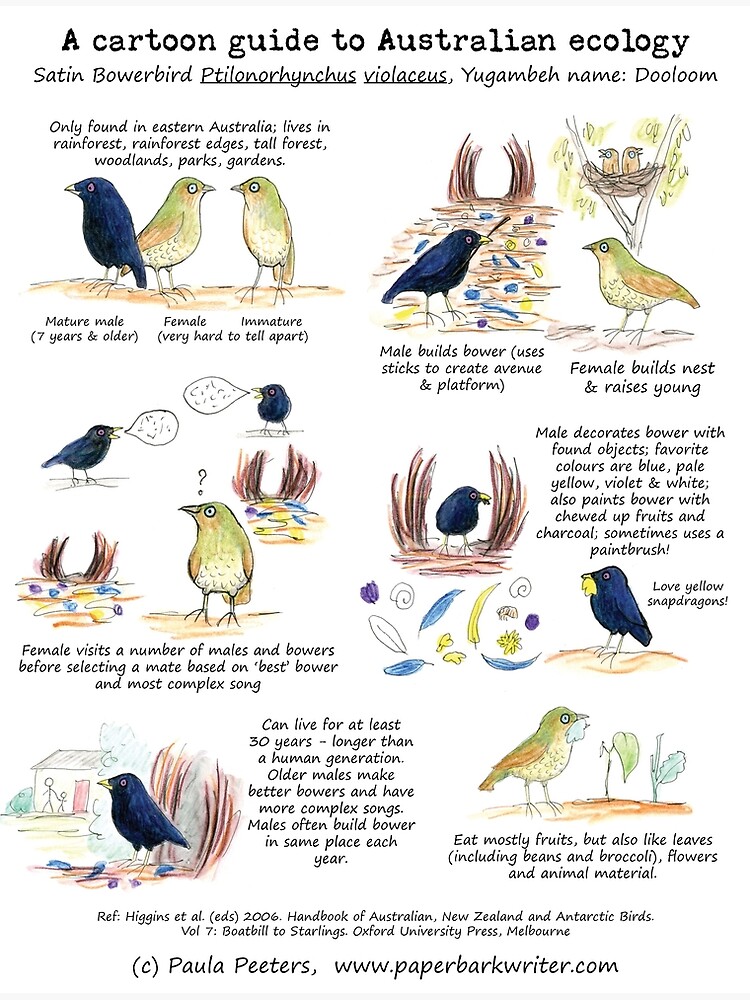 A cartoon guide to Australian ecology

Satin Bowerbird Ptilonorhynchus violaceus, Yugambeh name: Dooloom

Only found in eastern Australia; lives in rainforest, rainforest edges, tall forest, woodlands, parks, gardens.

Mature male (7 years & older)

Female

Immature (very hard to tell apart)

Male builds bower (uses sticks to create avenue & platform)

Female builds nest & raises young

?

Female visits a number of males and bowers before selecting a mate based on 'best' bower and most complex song

Male decorates bower with found objects; favorite colours are blue, pale yellow, violet & white; also paints bower with chewed up fruits and charcoal; sometimes uses a paintbrush!

Love yellow snapdragons!

Can live for at least 30 years - longer than a human generation. Older males make better bowers and have more complex songs. Males often build bower in same place each year.

Eat mostly fruits, but also like leaves (including beans and broccoli), flowers and animal material.

Ref: Higgins et al. (eds) 2006. Handbook of Australian, New Zealand and Antarctic Birds. Vol 7: Boatbill to Starlings. Oxford University Press, Melbourne

(c) Paula Peeters, www.paperbarkwriter.com