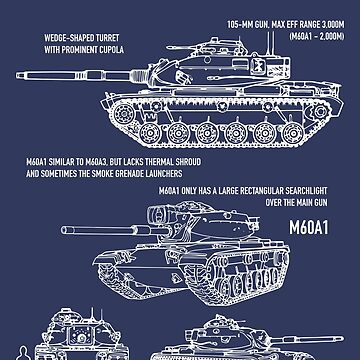 105-MM GUN, MAX EFF RANGE 3,000M
(M60A1 - 2,000M)

WEDGE-SHAPED TURRET
WITH PROMINENT CUPOLA

M60A1 SIMILAR TO M60A3, BUT LACKS THERMAL SHROUD
AND SOMETIMES THE SMOKE GRENADE LAUNCHERS

M60A1 ONLY HAS A LARGE RECTANGULAR SEARCHLIGHT
OVER THE MAIN GUN

M60A1