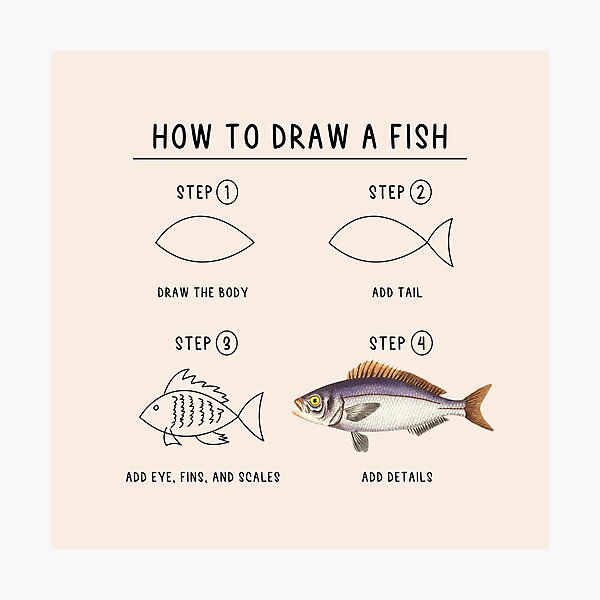 HOW TO DRAW A FISH

STEP 1

DRAW THE BODY

STEP 2

ADD TAIL

STEP 3

ADD EYE, FINS, AND SCALES

STEP 4

ADD DETAILS