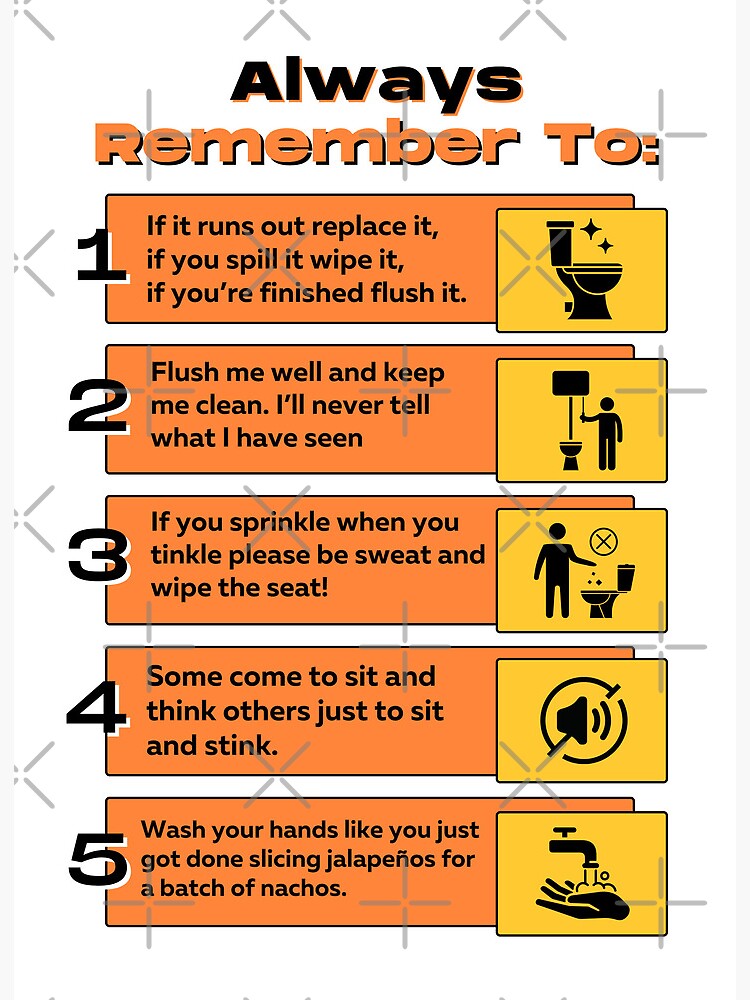 Always Remember To:

1 If it runs out replace it, if you spill it wipe it, if you're finished flush it.

2 Flush me well and keep me clean. I'll never tell what I have seen

3 If you sprinkle when you tinkle please be sweat and wipe the seat!

4 Some come to sit and think others just to sit and stink.

5 Wash your hands like you just got done slicing jalapeños for a batch of nachos.