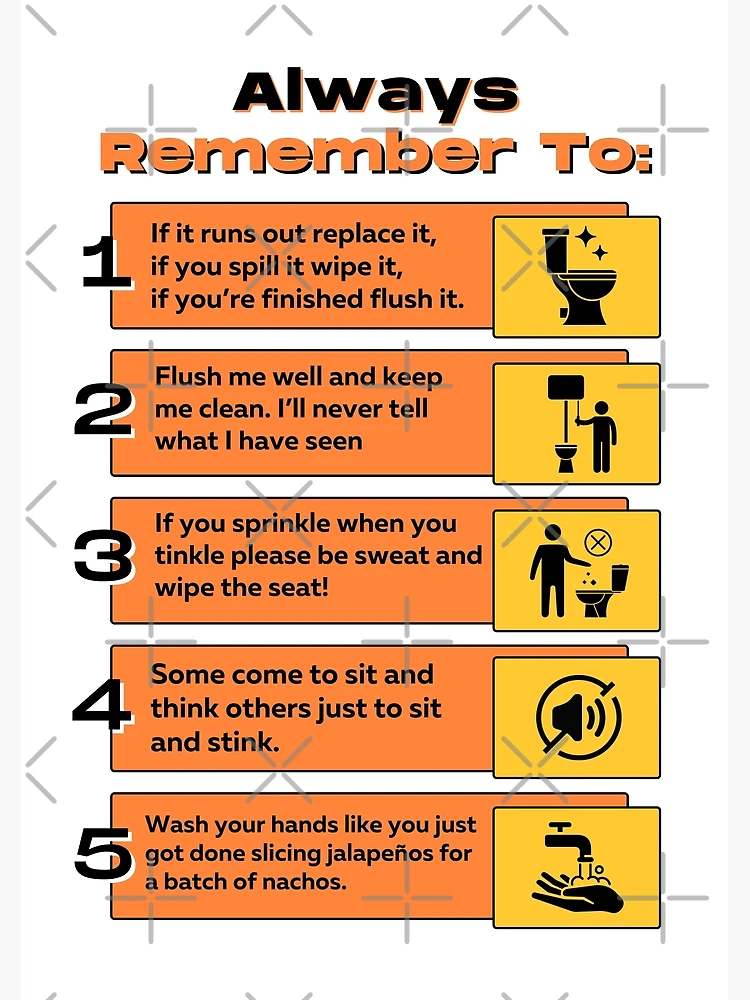 Always
Remember To:

1
If it runs out replace it, if you spill it wipe it, if you're finished flush it.

2
Flush me well and keep me clean. I'll never tell what I have seen

3
If you sprinkle when you tinkle please be sweat and wipe the seat!

4
Some come to sit and think others just to sit and stink.

5
Wash your hands like you just got done slicing jalapeños for a batch of nachos.