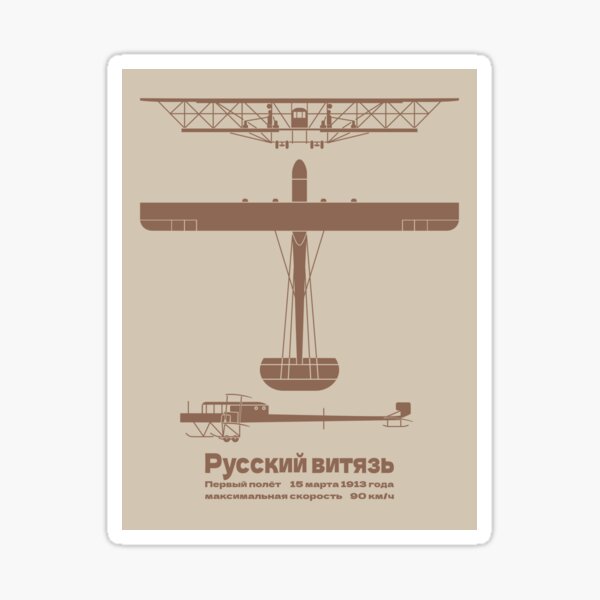 Русский витязь

Первый полёт 15 марта 1913 года
максимальная скорость 90 км/ч