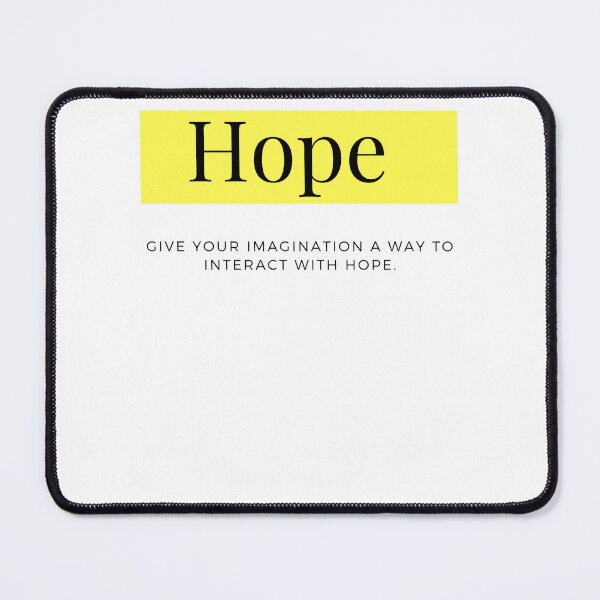 Hope

GIVE YOUR IMAGINATION A WAY TO INTERACT WITH HOPE.