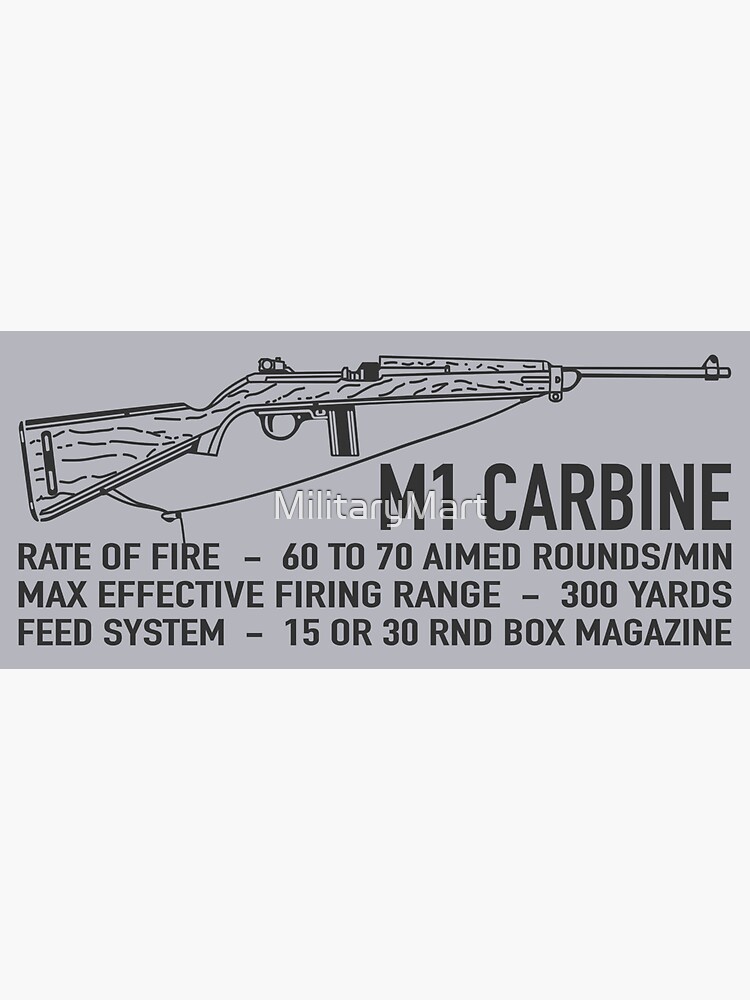 M1 CARBINE

MilitaryMart

RATE OF FIRE – 60 TO 70 AIMED ROUNDS/MIN
MAX EFFECTIVE FIRING RANGE – 300 YARDS
FEED SYSTEM – 15 OR 30 RND BOX MAGAZINE