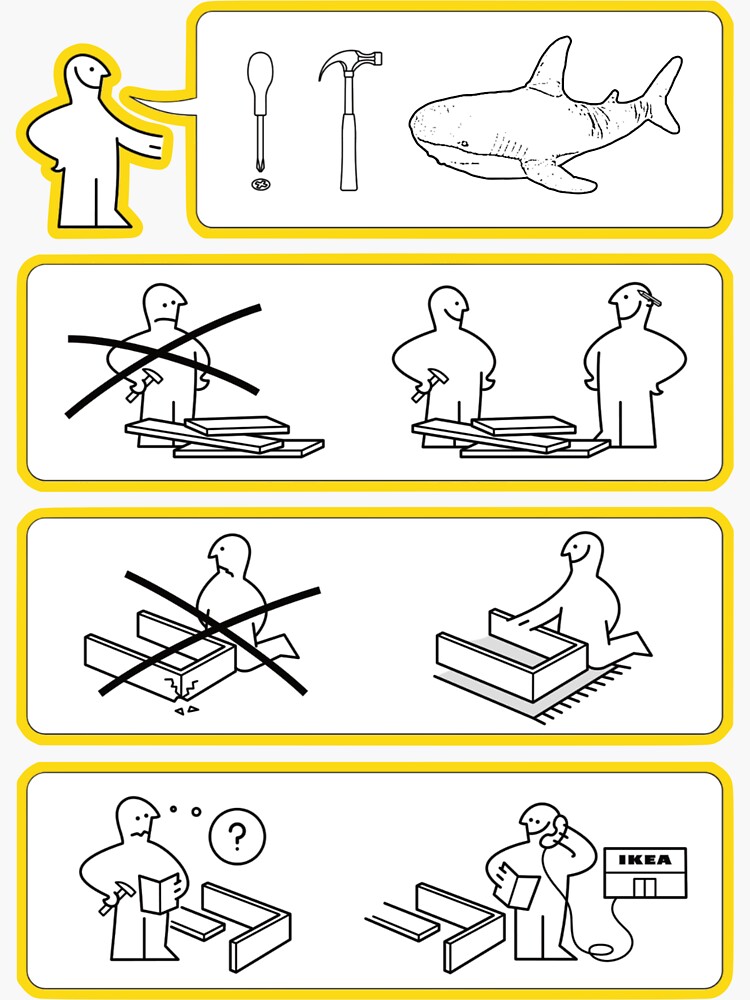 ?

IKEA