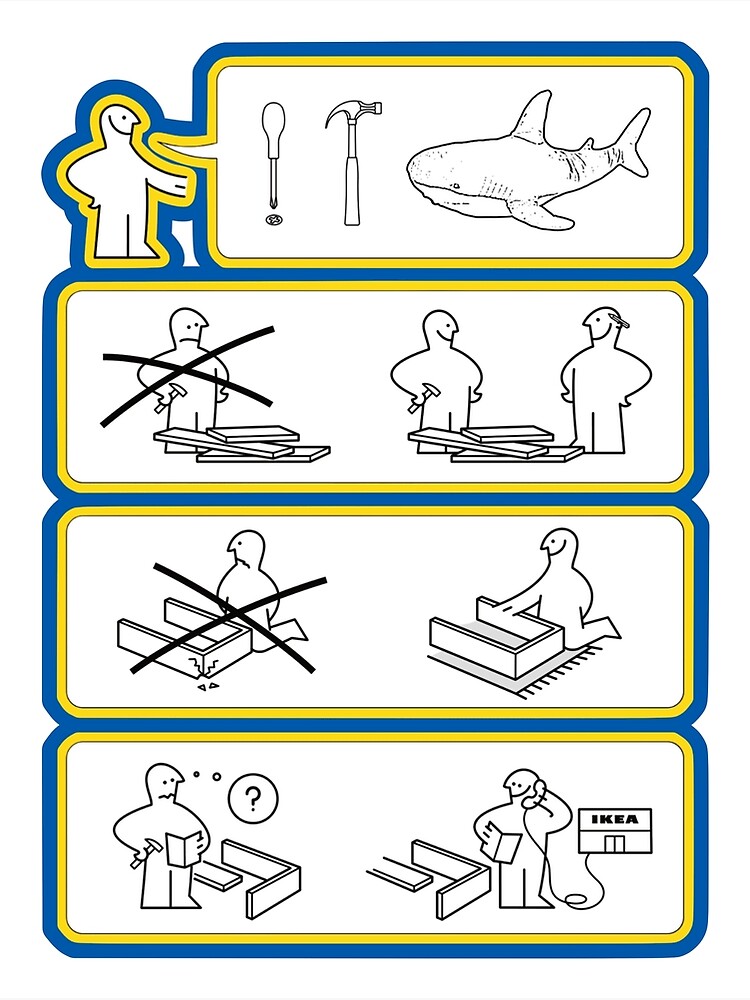 ?

IKEA