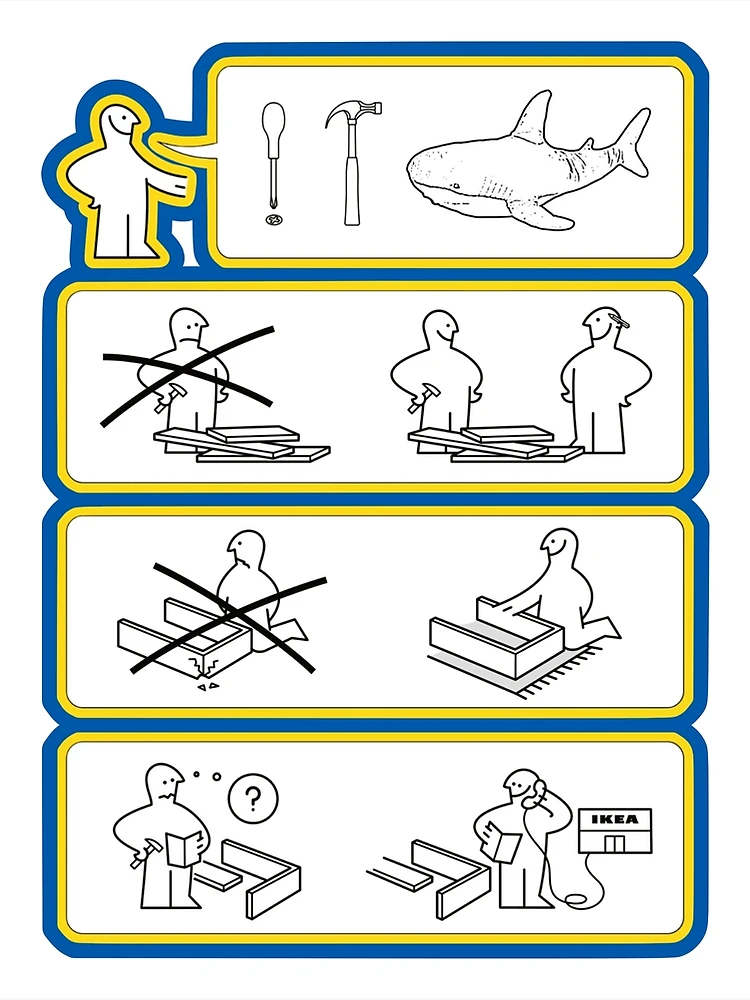 ?

IKEA