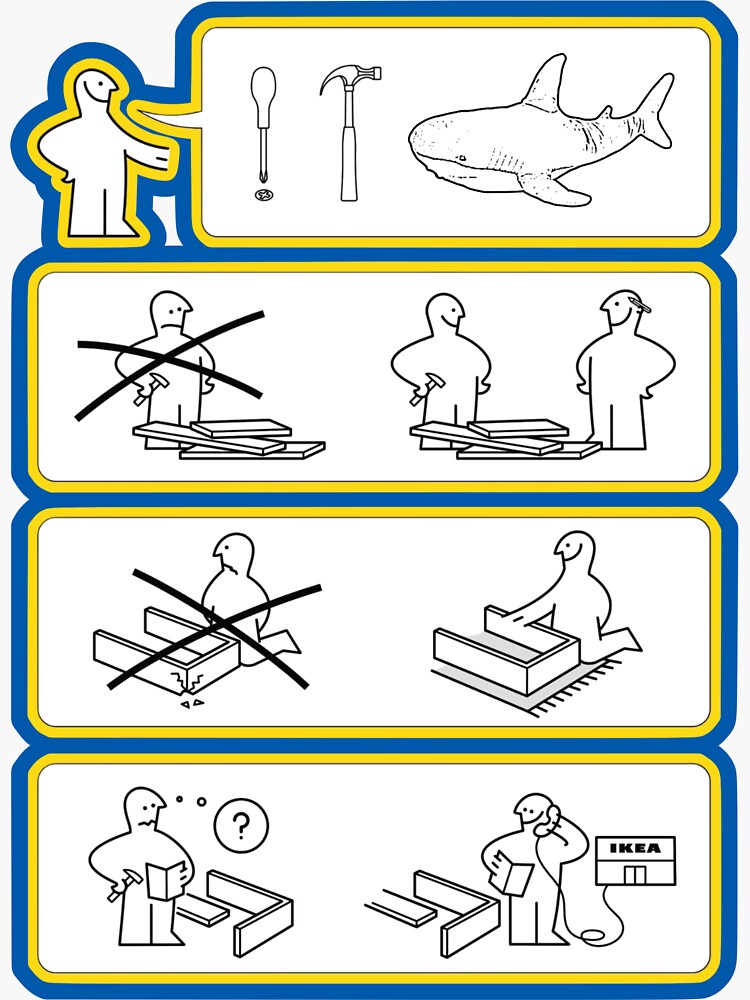 ?

IKEA