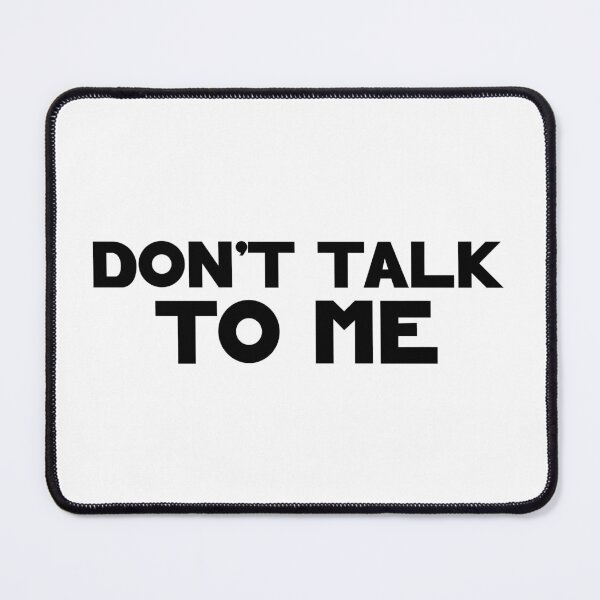 DON'T TALK
TO ME