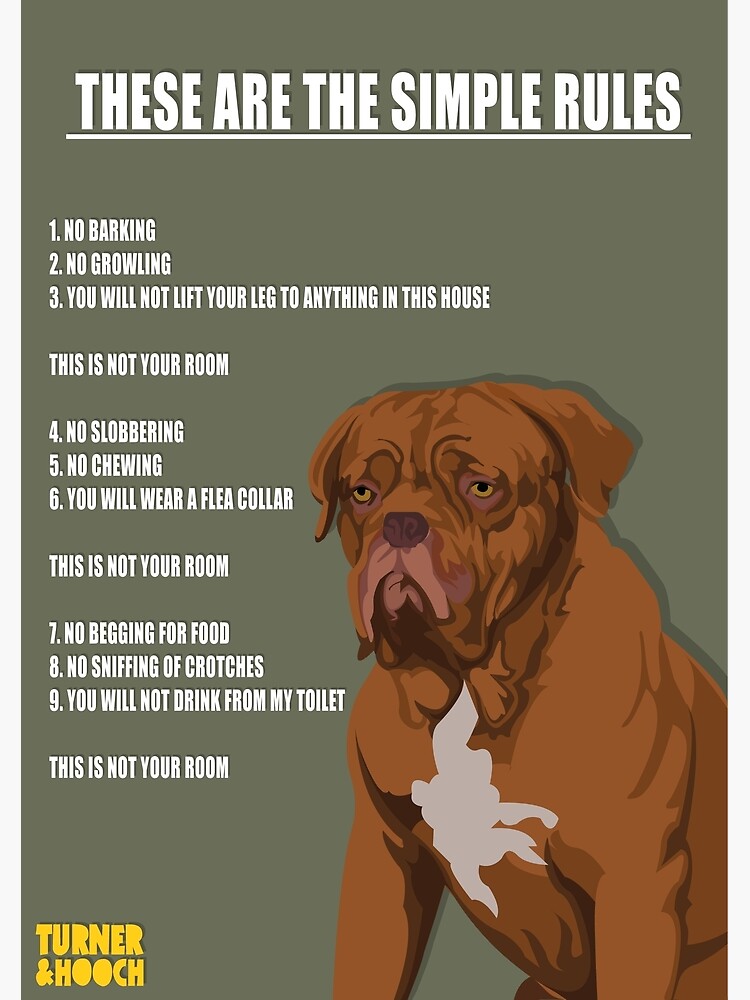 THESE ARE THE SIMPLE RULES

1. NO BARKING
2. NO GROWLING
3. YOU WILL NOT LIFT YOUR LEG TO ANYTHING IN THIS HOUSE

THIS IS NOT YOUR ROOM

4. NO SLOBBERING
5. NO CHEWING
6. YOU WILL WEAR A FLEA COLLAR

THIS IS NOT YOUR ROOM

7. NO BEGGING FOR FOOD
8. NO SNIFFING OF CROTCHES
9. YOU WILL NOT DRINK FROM MY TOILET

THIS IS NOT YOUR ROOM

TURNER &HOOCH