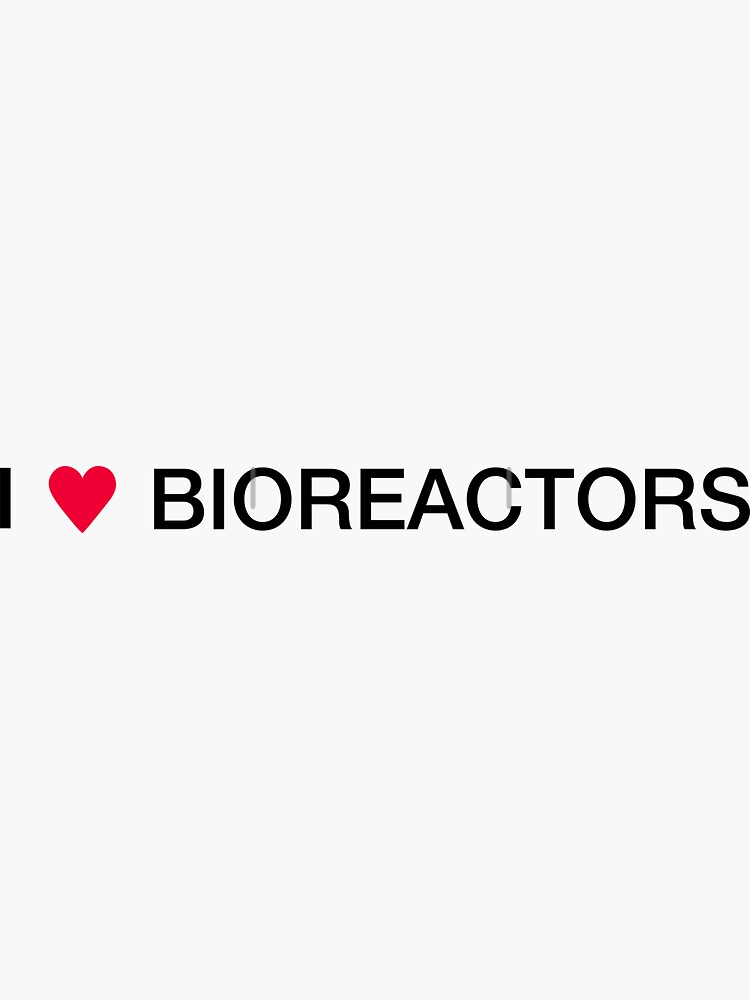 I ♥ BIOREACTORS