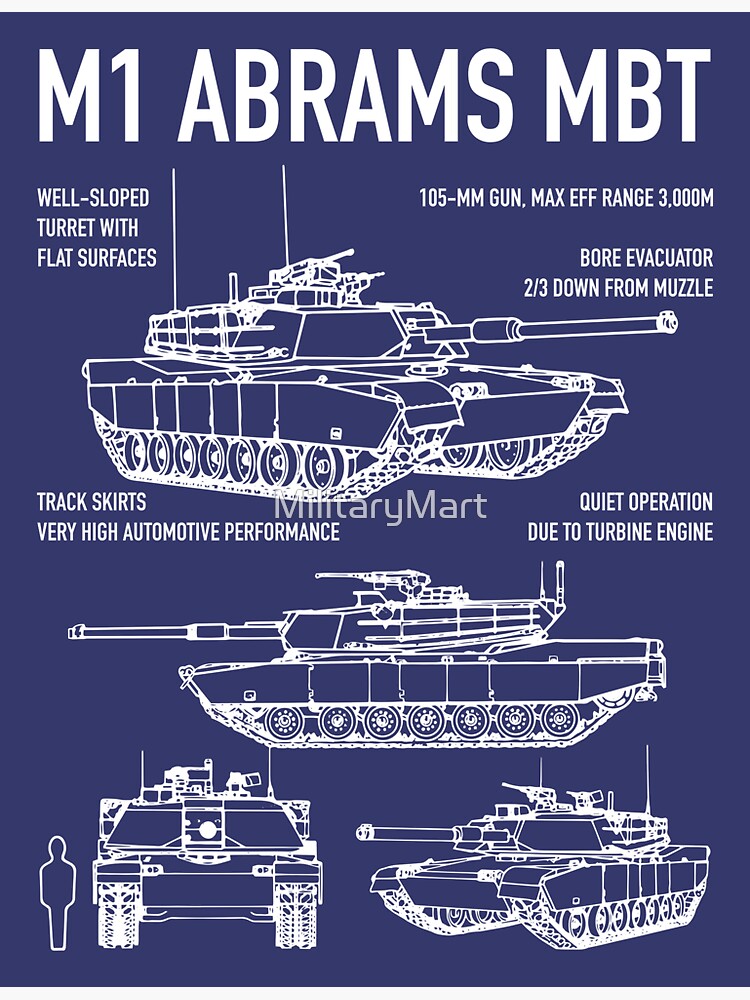 M1 ABRAMS MBT

WELL-SLOPED TURRET WITH FLAT SURFACES

105-MM GUN, MAX EFF RANGE 3,000M

BORE EVACUATOR 2/3 DOWN FROM MUZZLE

TRACK SKIRTS VERY HIGH AUTOMOTIVE PERFORMANCE

MilitaryMart

QUIET OPERATION DUE TO TURBINE ENGINE