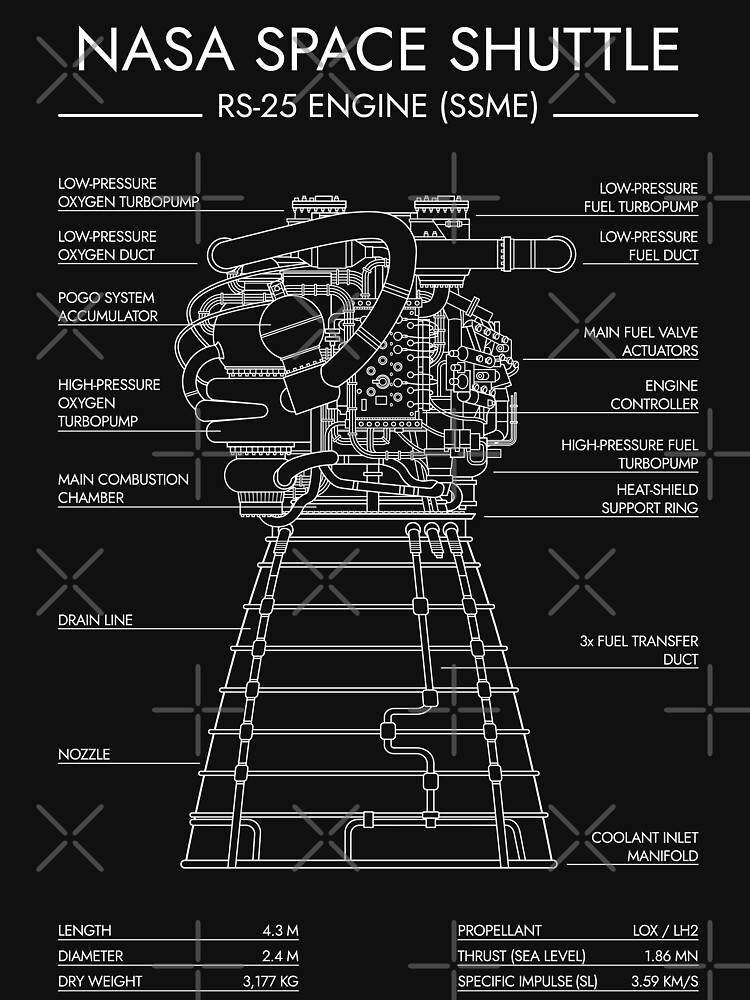 NASA SPACE SHUTTLE

RS-25 ENGINE (SSME)

LOW-PRESSURE OXYGEN TURBOPUMP

LOW-PRESSURE OXYGEN DUCT

POGO SYSTEM ACCUMULATOR

HIGH-PRESSURE OXYGEN TURBOPUMP

MAIN COMBUSTION CHAMBER

DRAIN LINE

NOZZLE

LOW-PRESSURE FUEL TURBOPUMP

LOW-PRESSURE FUEL DUCT

MAIN FUEL VALVE ACTUATORS

ENGINE CONTROLLER

HIGH-PRESSURE FUEL TURBOPUMP

HEAT-SHIELD SUPPORT RING

3x FUEL TRANSFER DUCT

COOLANT INLET MANIFOLD

| LENGTH | 4.3 M |
|---|---|
| DIAMETER | 2.4 M |
| DRY WEIGHT | 3,177 KG |

| PROPELLANT | LOX / LH2 |
|---|---|
| THRUST (SEA LEVEL) | 1.86 MN |
| SPECIFIC IMPULSE (SL) | 3.59 KM/S |