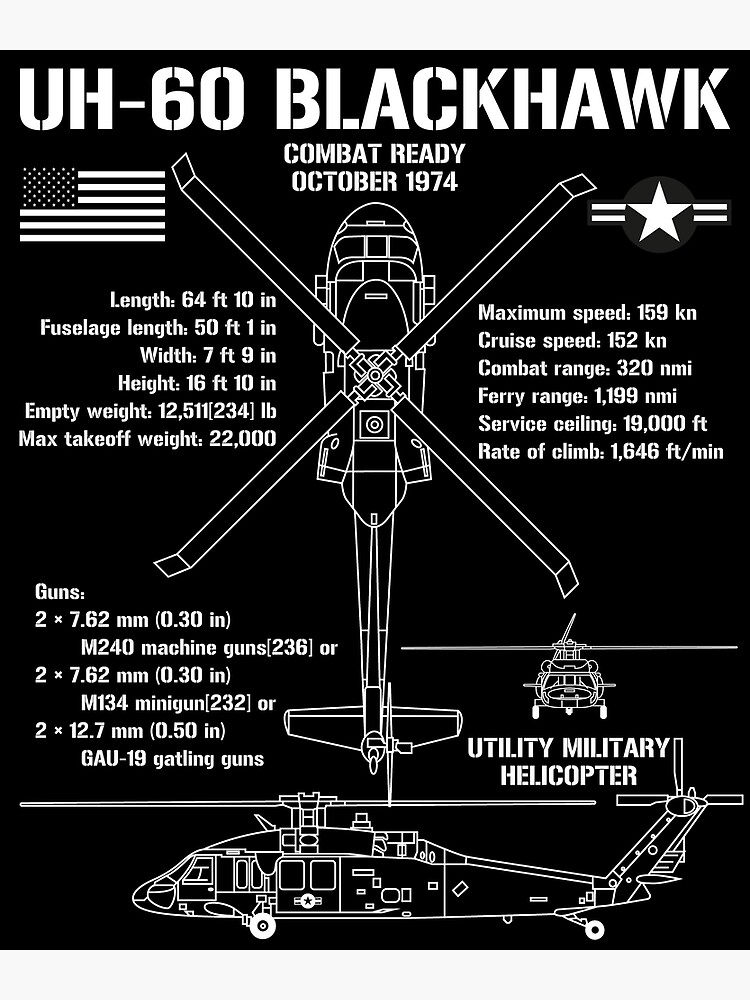 UH-60 BLACKHAWK

COMBAT READY
OCTOBER 1974

Length: 64 ft 10 in
Fuselage length: 50 ft 1 in
Width: 7 ft 9 in
Height: 16 ft 10 in
Empty weight: 12,511[234] lb
Max takeoff weight: 22,000

Maximum speed: 159 kn
Cruise speed: 152 kn
Combat range: 320 nmi
Ferry range: 1,199 nmi
Service ceiling: 19,000 ft
Rate of climb: 1,646 ft/min

Guns:
2 × 7.62 mm (0.30 in)
M240 machine guns[236] or
2 × 7.62 mm (0.30 in)
M134 minigun[232] or
2 × 12.7 mm (0.50 in)
GAU-19 gatling guns

UTILITY MILITARY
HELICOPTER