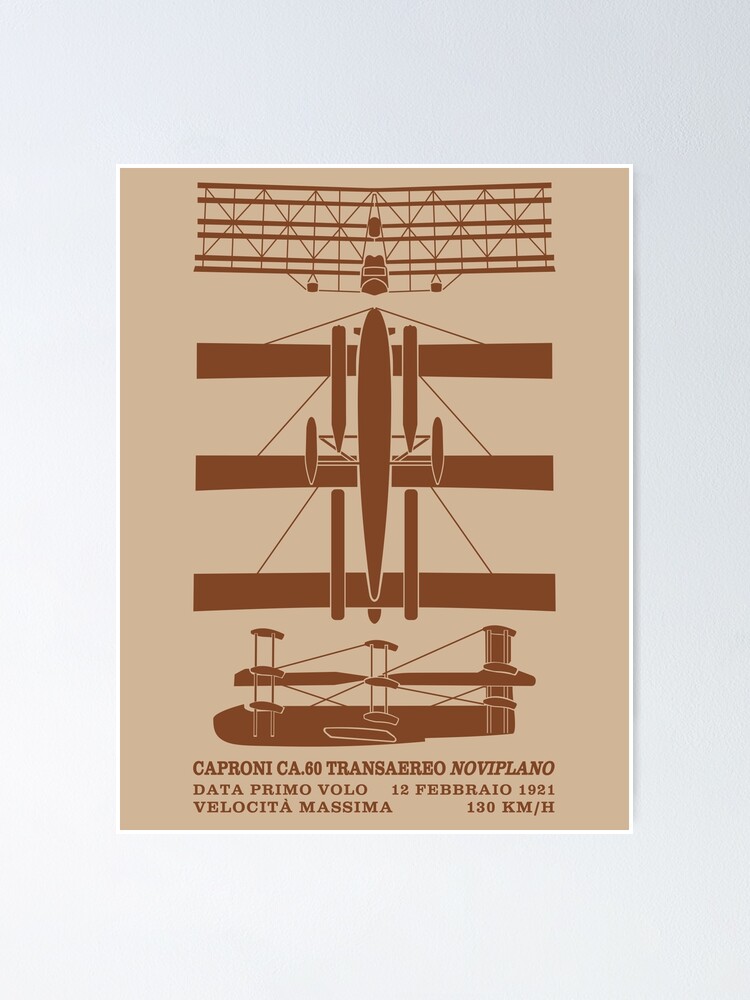 CAPRONI CA.60 TRANSAEREO NOVIPLANO
DATA PRIMO VOLO 12 FEBBRAIO 1921
VELOCITÀ MASSIMA 130 KM/H