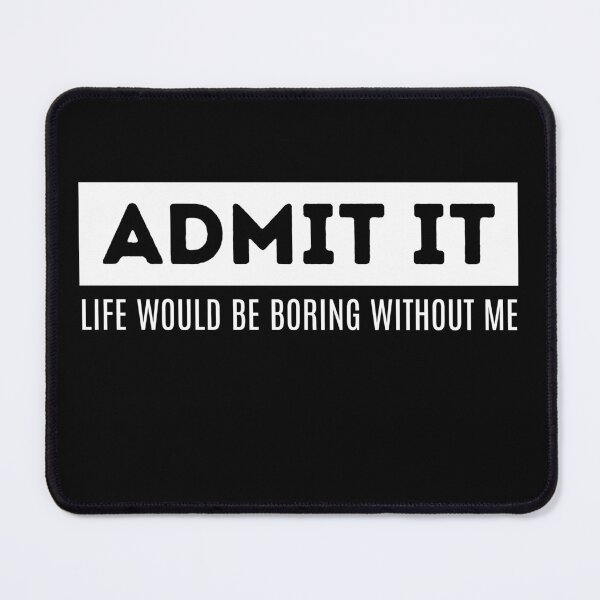 ADMIT IT

LIFE WOULD BE BORING WITHOUT ME