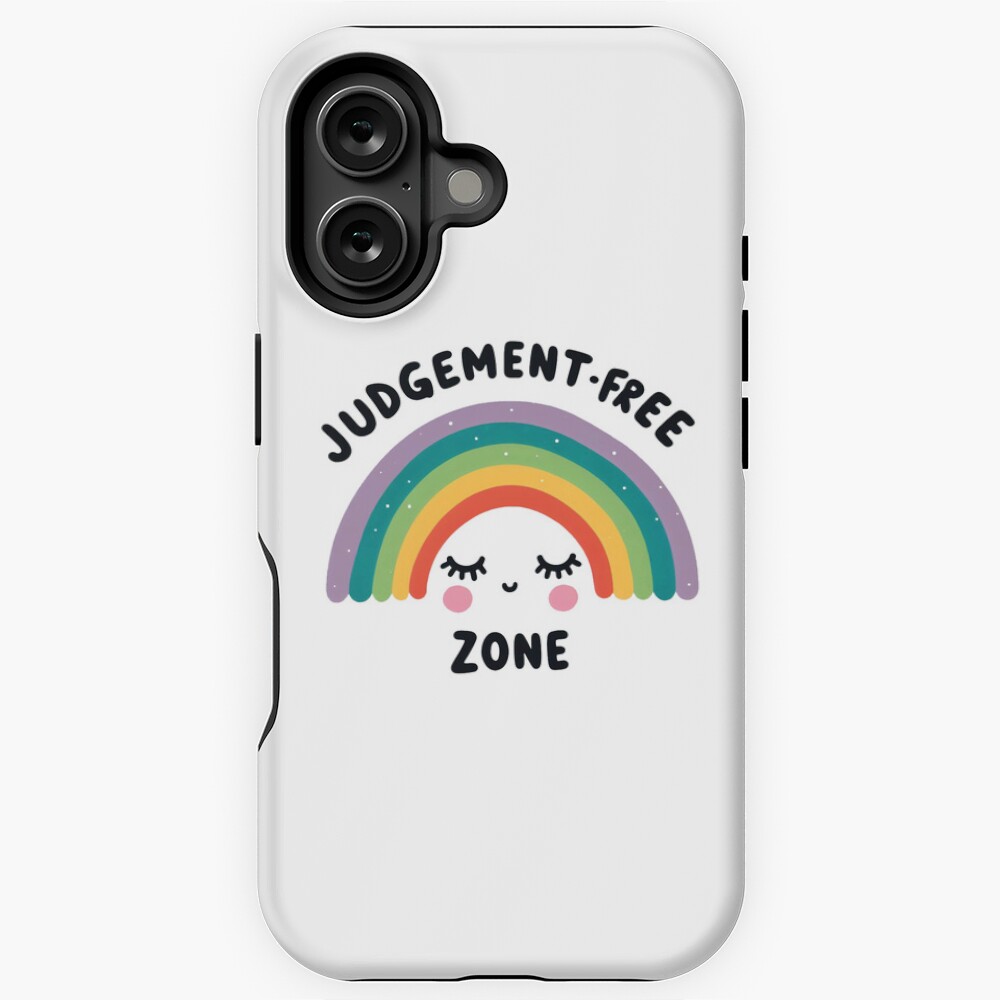 JUDGEMENT-FREE
ZONE