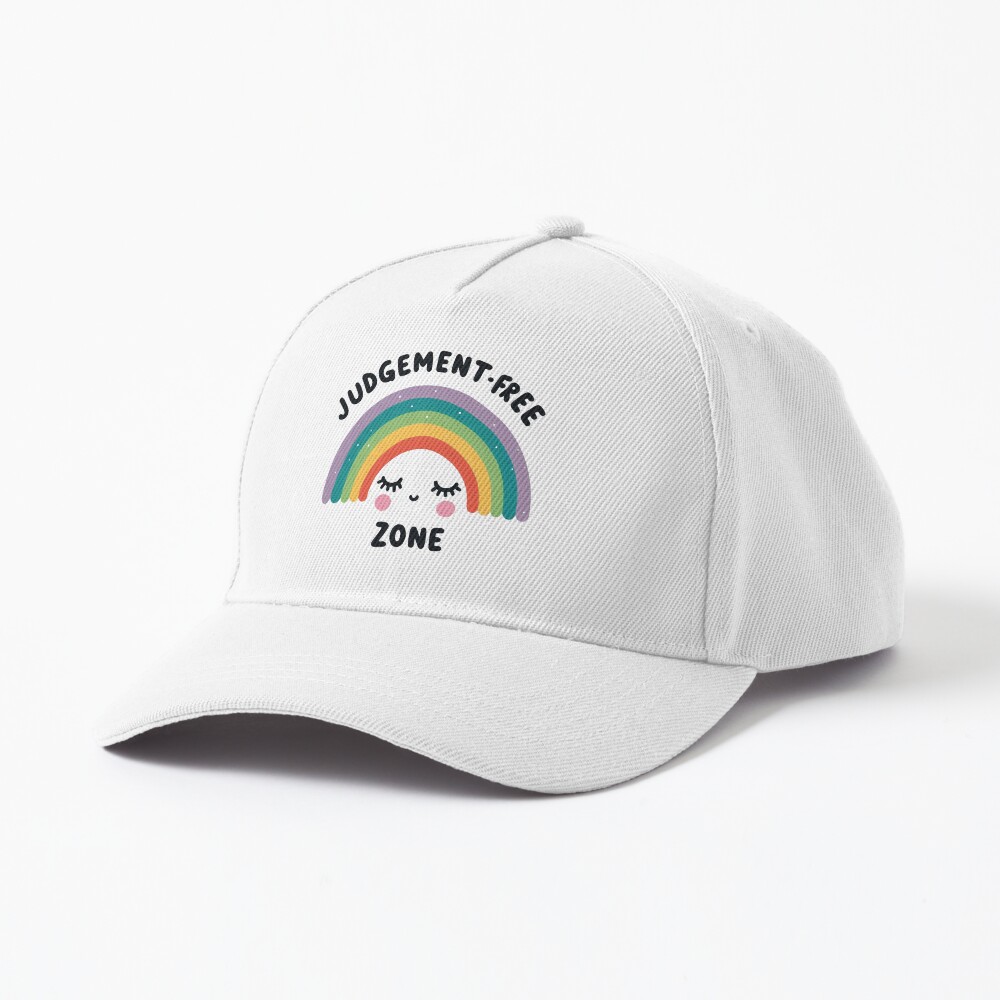 JUDGEMENT-FREE
ZONE