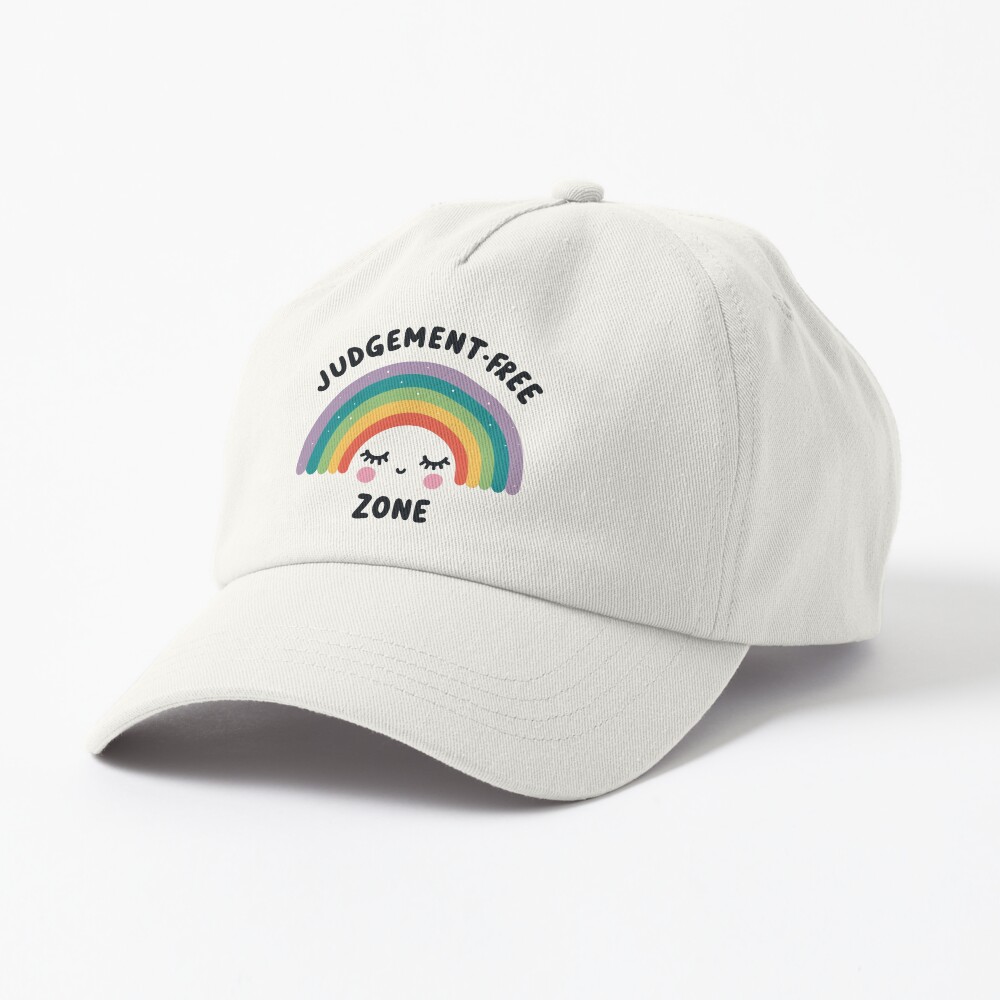 JUDGEMENT-FREE
ZONE