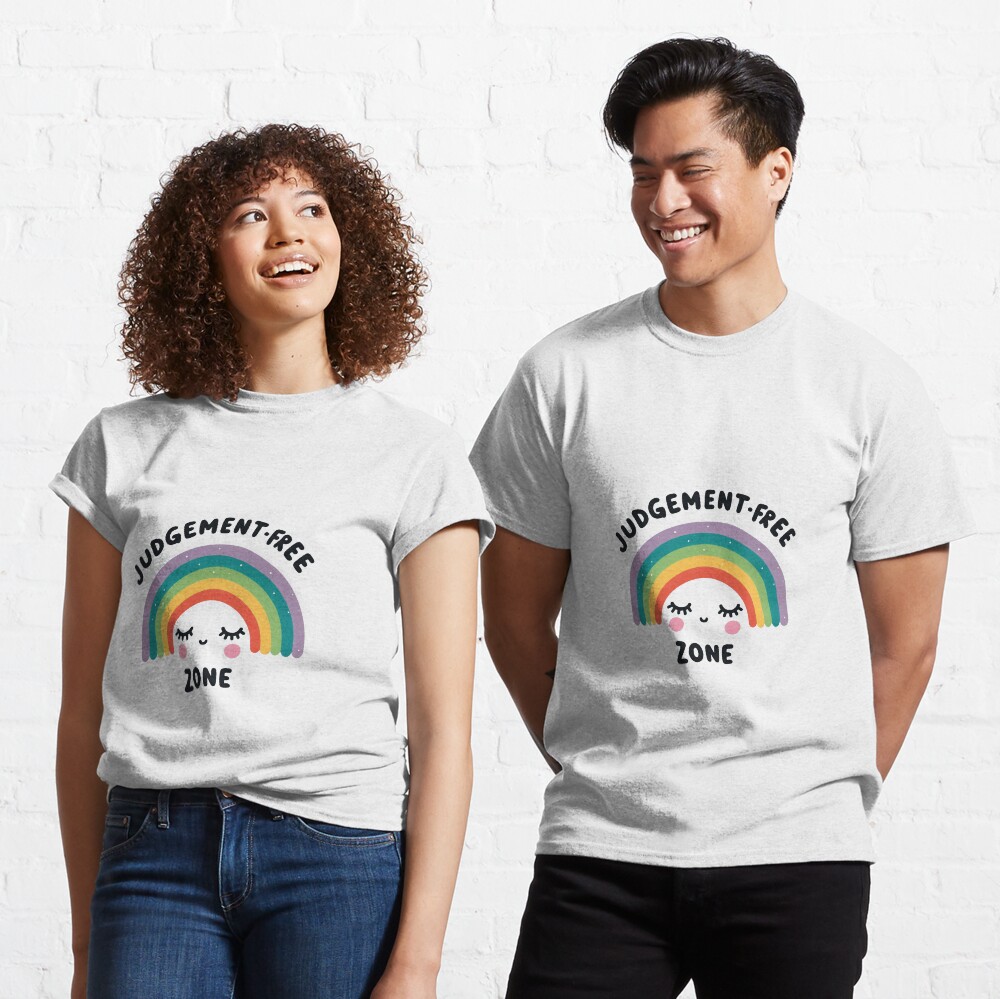 JUDGEMENT-FREE
ZONE

JUDGEMENT-FREE
ZONE