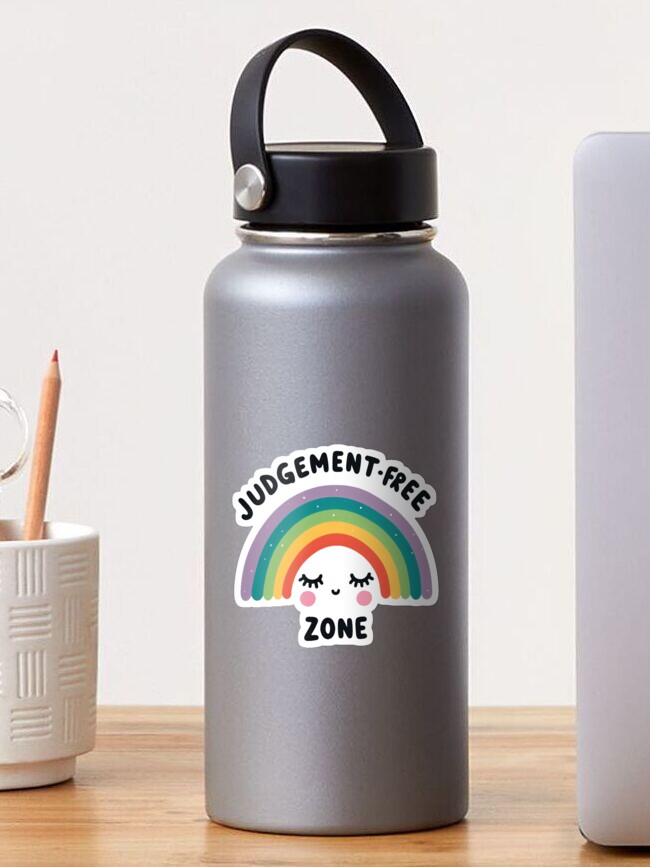 JUDGEMENT·FREE
ZONE