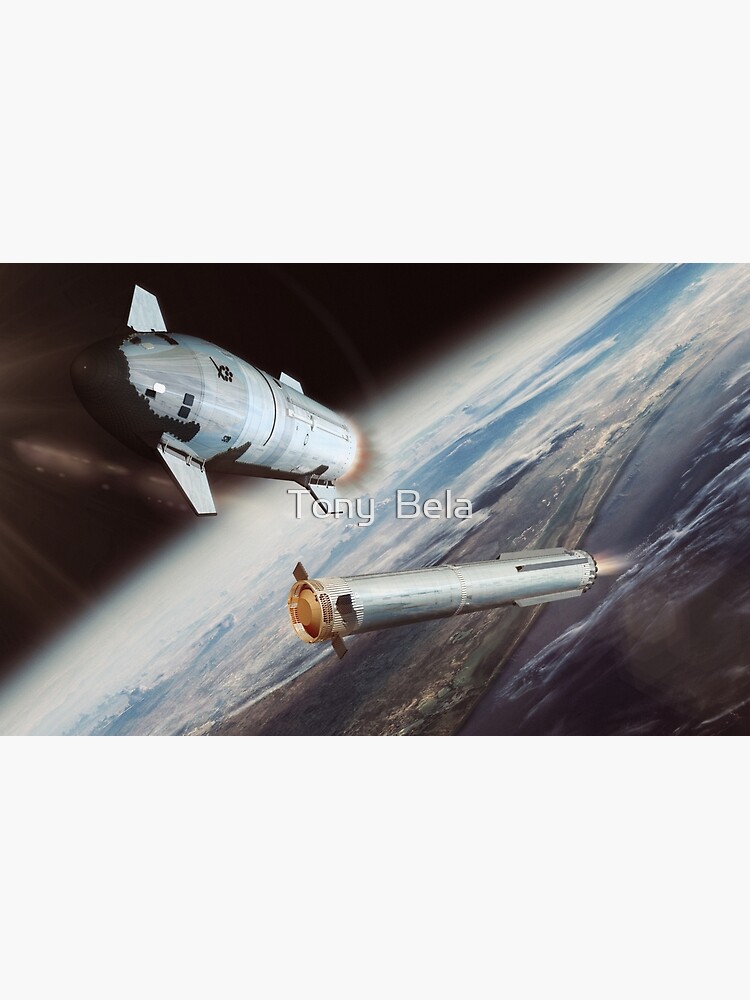 Tony Bela