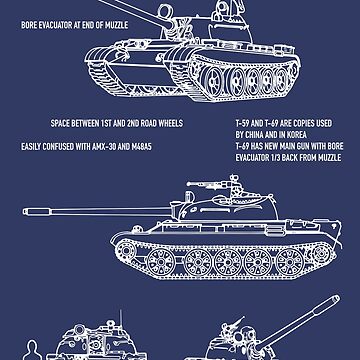 BORE EVACUATOR AT END OF MUZZLE

SPACE BETWEEN 1ST AND 2ND ROAD WHEELS

EASILY CONFUSED WITH AMX-30 AND M48A5

T-59 AND T-69 ARE COPIES USED BY CHINA AND IN KOREA
T-69 HAS NEW MAIN GUN WITH BORE EVACUATOR 1/3 BACK FROM MUZZLE