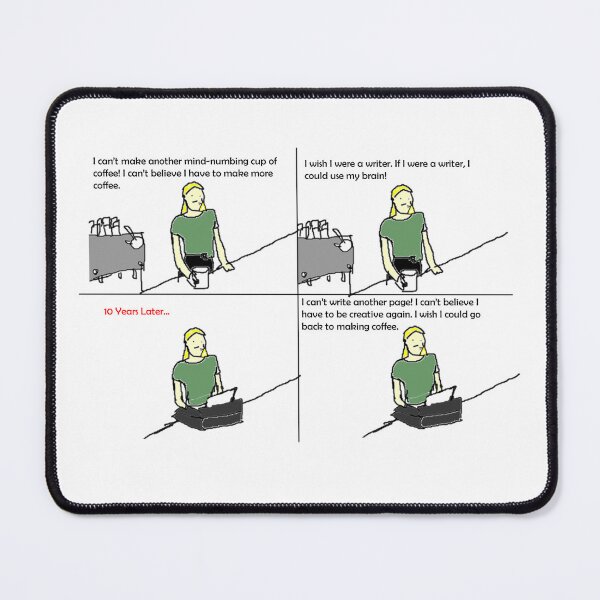 I can't make another mind-numbing cup of coffee! I can't believe I have to make more coffee.

I wish I were a writer. If I were a writer, I could use my brain!

10 Years Later...

I can't write another page! I can't believe I have to be creative again. I wish I could go back to making coffee.