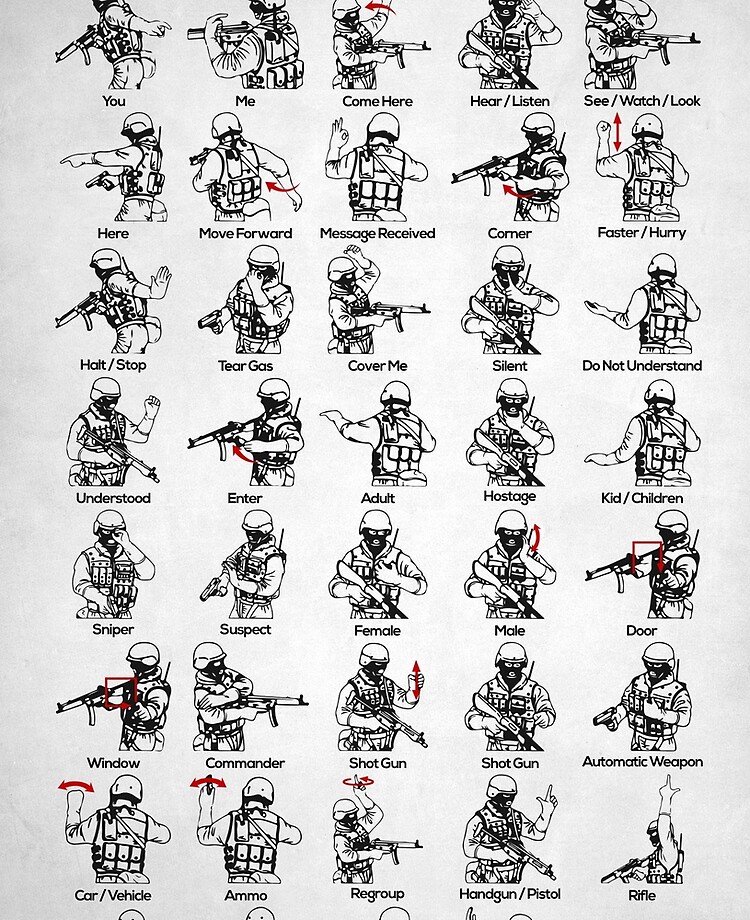 You
Me
Come Here
Hear / Listen
See / Watch / Look

Here
Move Forward
Message Received
Corner
Faster / Hurry

Halt / Stop
Tear Gas
Cover Me
Silent
Do Not Understand

Understood
Enter
Adult
Hostage
Kid / Children

Sniper
Suspect
Female
Male
Door

Window
Commander
Shot Gun
Shot Gun
Automatic Weapon

Car / Vehicle
Ammo
Regroup
Handgun / Pistol
Rifle