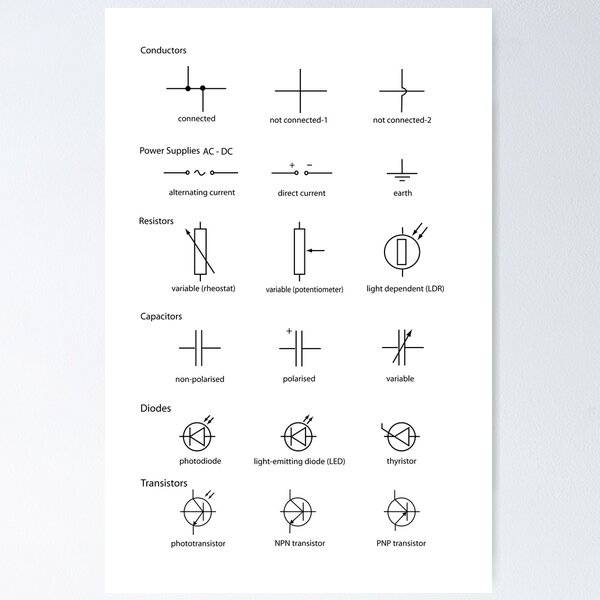 Conductors

connected

not connected-1

not connected-2

Power Supplies AC - DC

alternating current

+ −

direct current

earth

Resistors

variable (rheostat)

variable (potentiometer)

light dependent (LDR)

Capacitors

non-polarised

+

polarised

variable

Diodes

photodiode

light-emitting diode (LED)

thyristor

Transistors

phototransistor

NPN transistor

PNP transistor