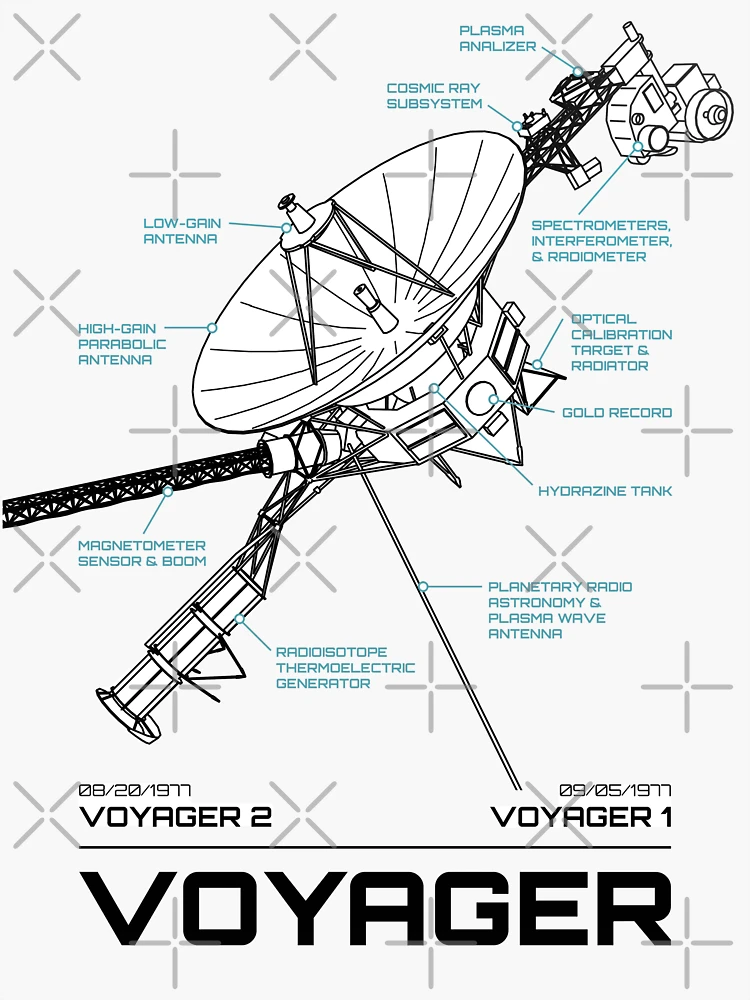 PLASMA ANALIZER

COSMIC RAY SUBSYSTEM

LOW-GAIN ANTENNA

SPECTROMETERS, INTERFEROMETER, & RADIOMETER

HIGH-GAIN PARABOLIC ANTENNA

OPTICAL CALIBRATION TARGET & RADIATOR

GOLD RECORD

HYDRAZINE TANK

MAGNETOMETER SENSOR & BOOM

PLANETARY RADIO ASTRONOMY & PLASMA WAVE ANTENNA

RADIOISOTOPE THERMOELECTRIC GENERATOR

08/20/1977
VOYAGER 2

09/05/1977
VOYAGER 1

VOYAGER