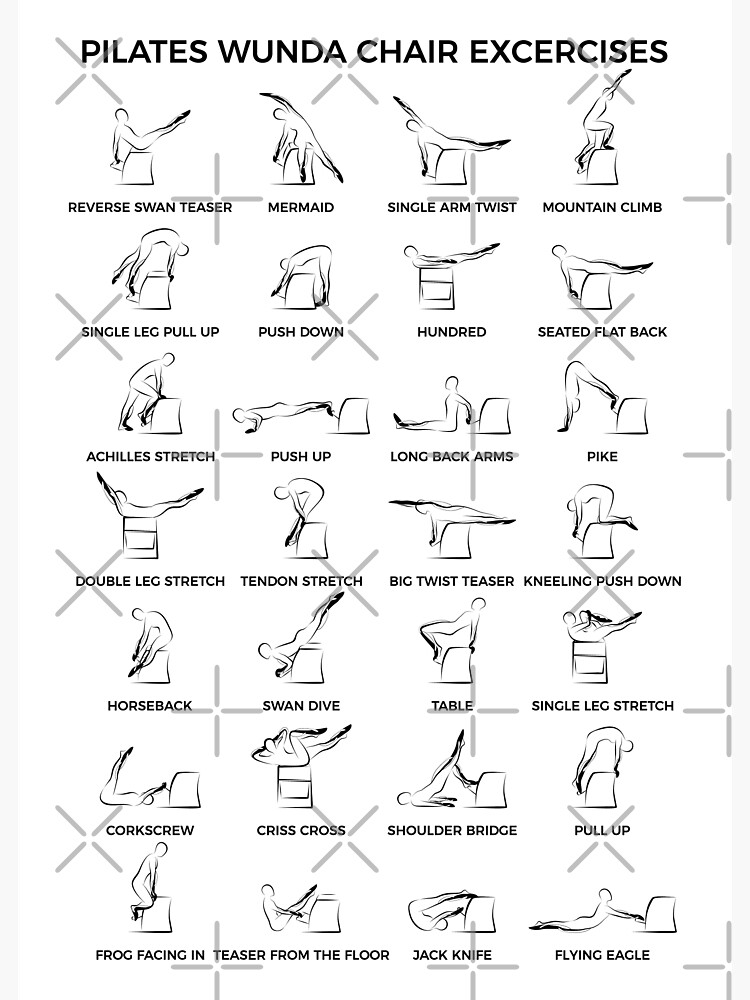 PILATES WUNDA CHAIR EXCERCISES

REVERSE SWAN TEASER
MERMAID
SINGLE ARM TWIST
MOUNTAIN CLIMB

SINGLE LEG PULL UP
PUSH DOWN
HUNDRED
SEATED FLAT BACK

ACHILLES STRETCH
PUSH UP
LONG BACK ARMS
PIKE

DOUBLE LEG STRETCH
TENDON STRETCH
BIG TWIST TEASER
KNEELING PUSH DOWN

HORSEBACK
SWAN DIVE
TABLE
SINGLE LEG STRETCH

CORKSCREW
CRISS CROSS
SHOULDER BRIDGE
PULL UP

FROG FACING IN
TEASER FROM THE FLOOR
JACK KNIFE
FLYING EAGLE