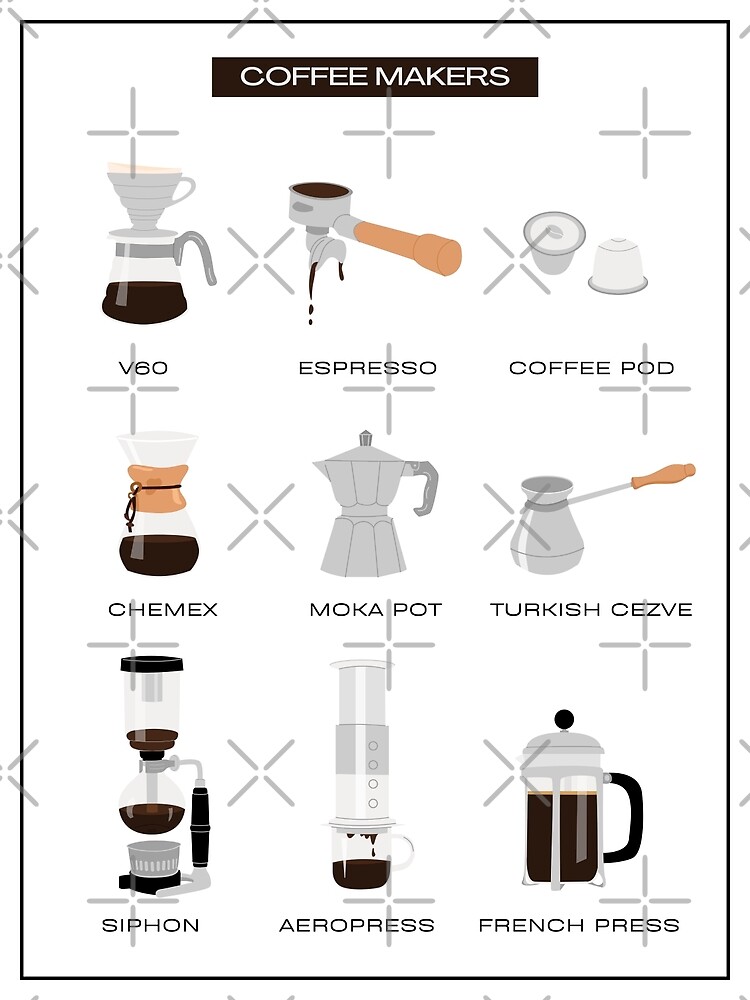 COFFEE MAKERS

V60

ESPRESSO

COFFEE POD

CHEMEX

MOKA POT

TURKISH CEZVE

SIPHON

AEROPRESS

FRENCH PRESS