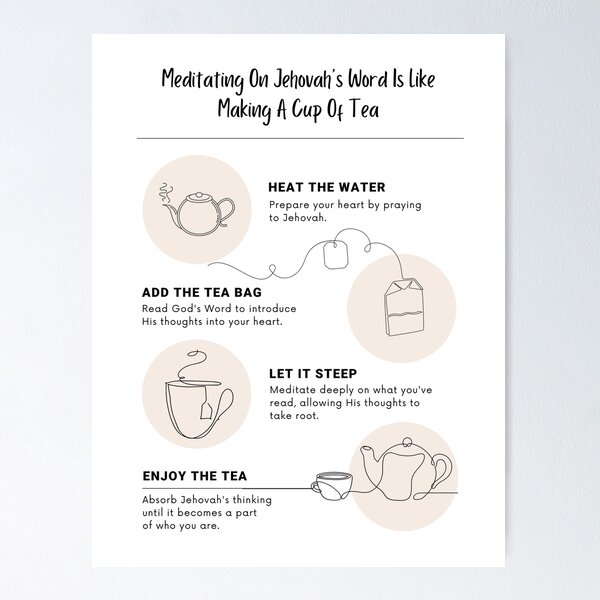 Meditating On Jehovah's Word Is Like Making A Cup Of Tea

HEAT THE WATER
Prepare your heart by praying to Jehovah.

ADD THE TEA BAG
Read God's Word to introduce His thoughts into your heart.

LET IT STEEP
Meditate deeply on what you've read, allowing His thoughts to take root.

ENJOY THE TEA
Absorb Jehovah's thinking until it becomes a part of who you are.