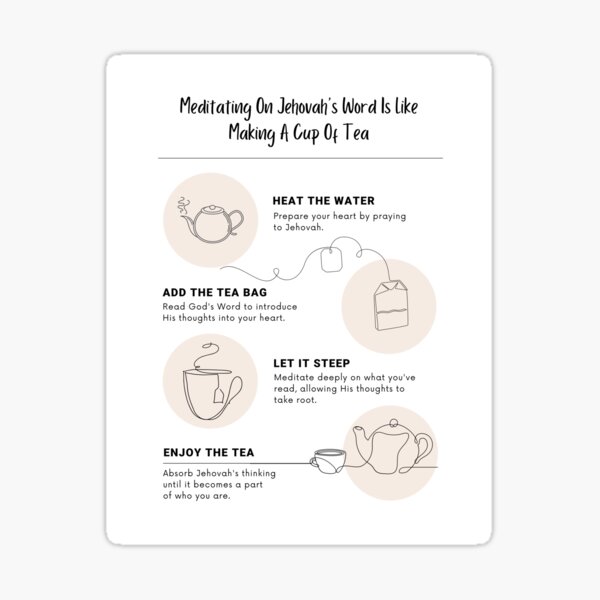 Meditating On Jehovah's Word Is Like Making A Cup Of Tea

HEAT THE WATER
Prepare your heart by praying to Jehovah.

ADD THE TEA BAG
Read God's Word to introduce His thoughts into your heart.

LET IT STEEP
Meditate deeply on what you've read, allowing His thoughts to take root.

ENJOY THE TEA
Absorb Jehovah's thinking until it becomes a part of who you are.