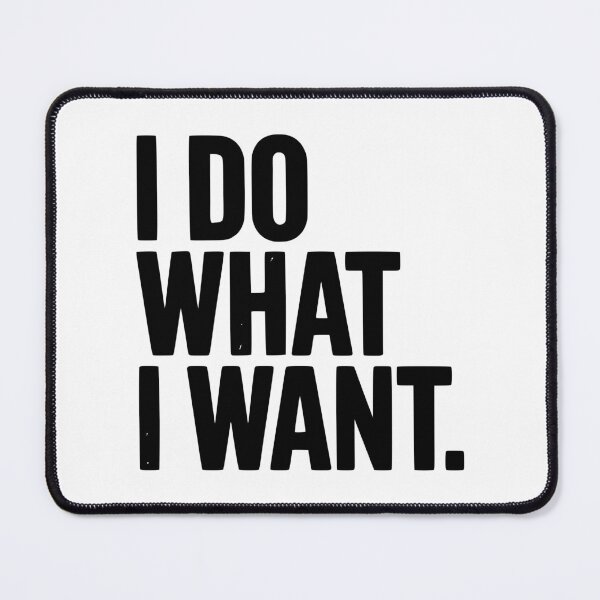 I DO
WHAT
I WANT.