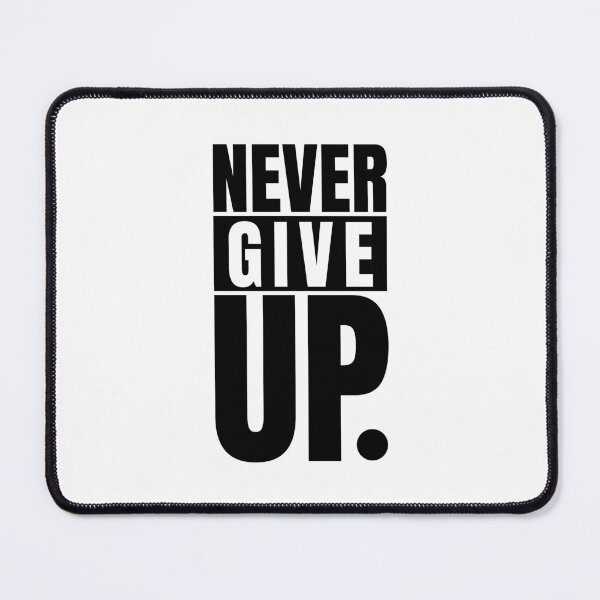 NEVER
GIVE
UP.