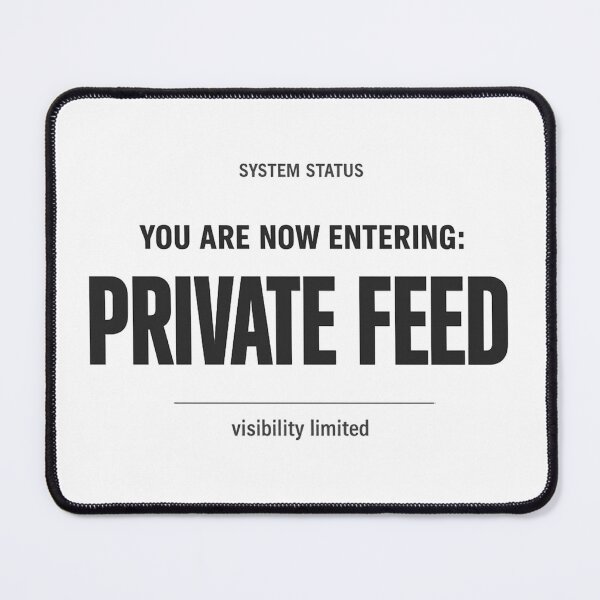 SYSTEM STATUS

YOU ARE NOW ENTERING:

PRIVATE FEED

visibility limited