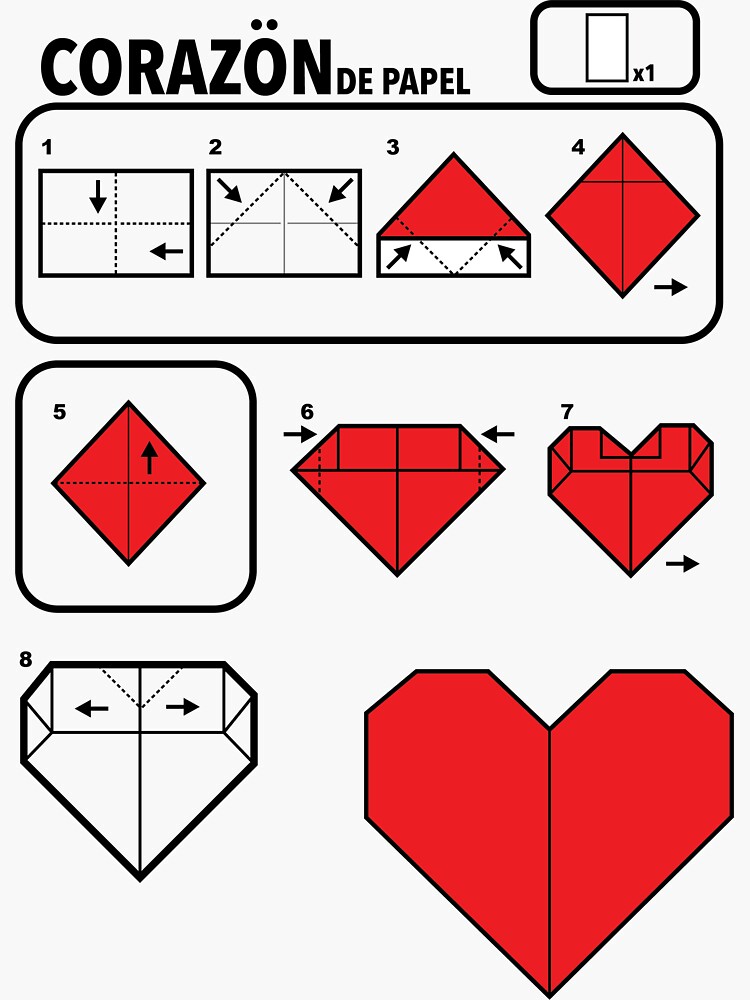 CORAZÖN DE PAPEL

x1

1

2

3

4

5

6

7

8