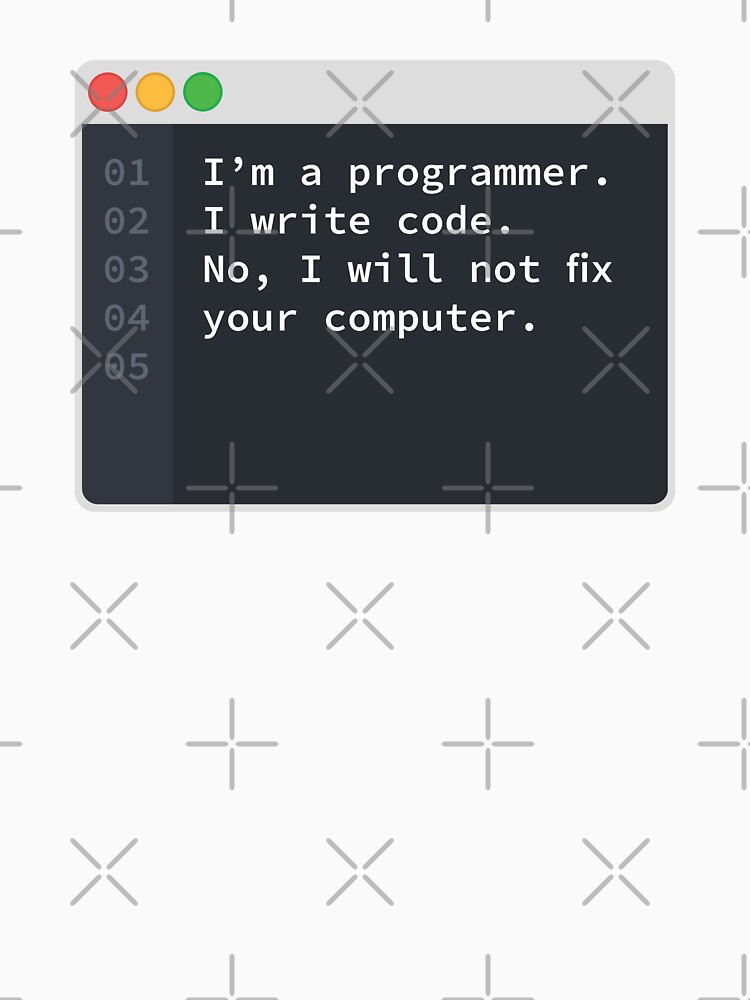 01 I’m a programmer.
02 I write code.
03 No, I will not fix
04 your computer.
05