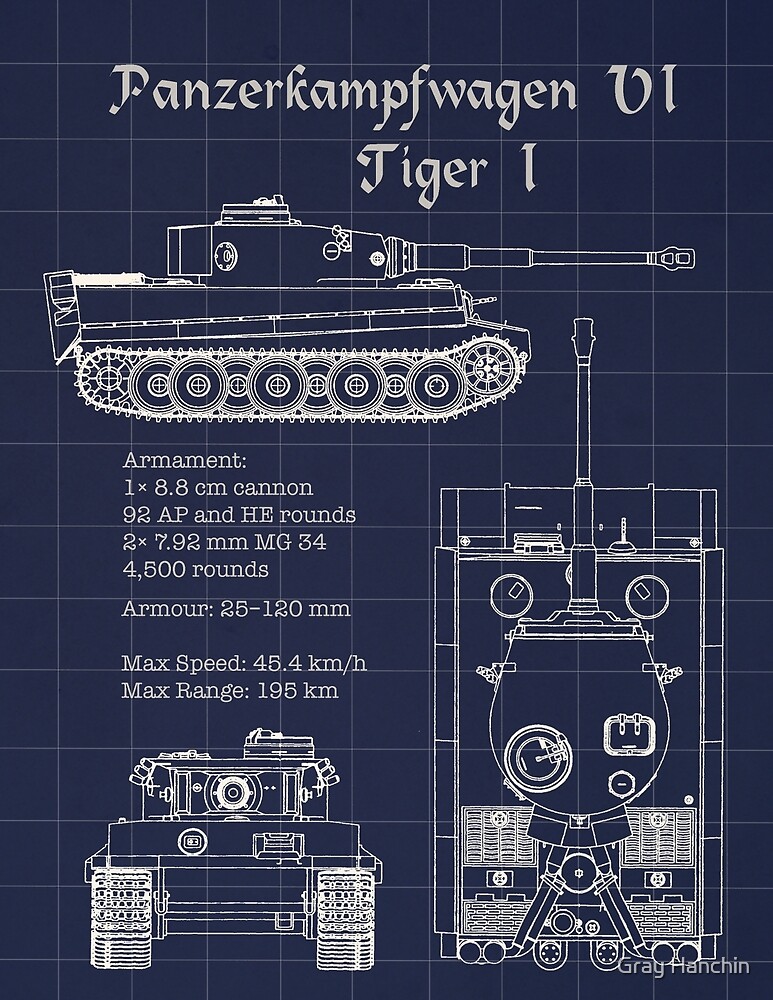 Panzerkampfwagen VI
Tiger I

Armament:
1× 8.8 cm cannon
92 AP and HE rounds
2× 7.92 mm MG 34
4,500 rounds

Armour: 25-120 mm

Max Speed: 45.4 km/h
Max Range: 195 km

Gray Hanchin