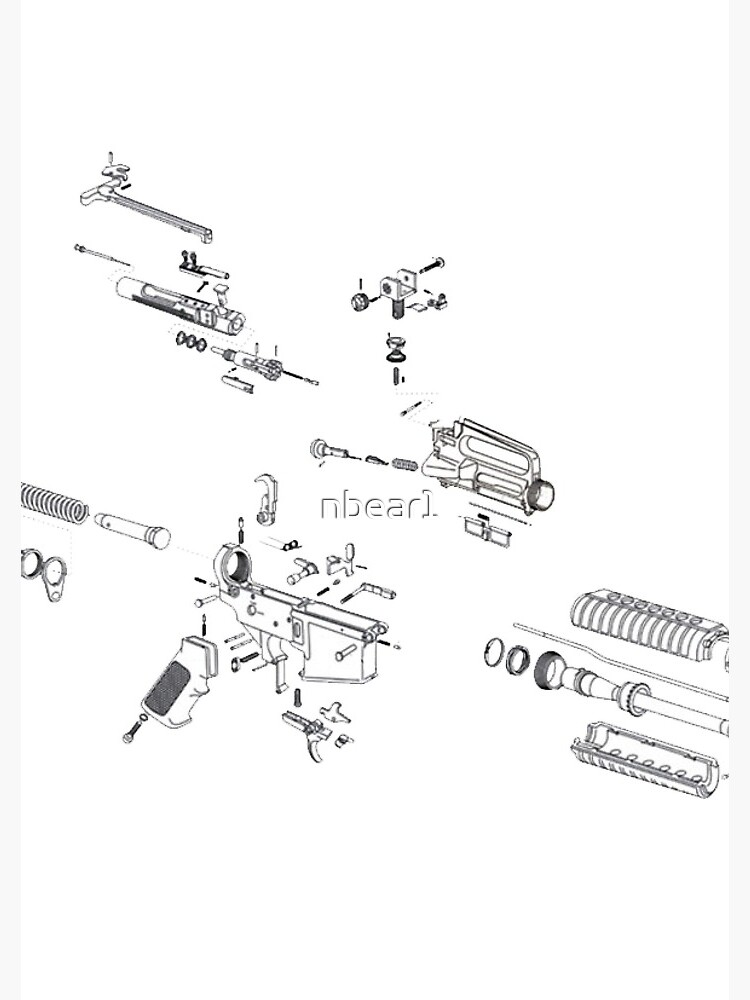 nbear1