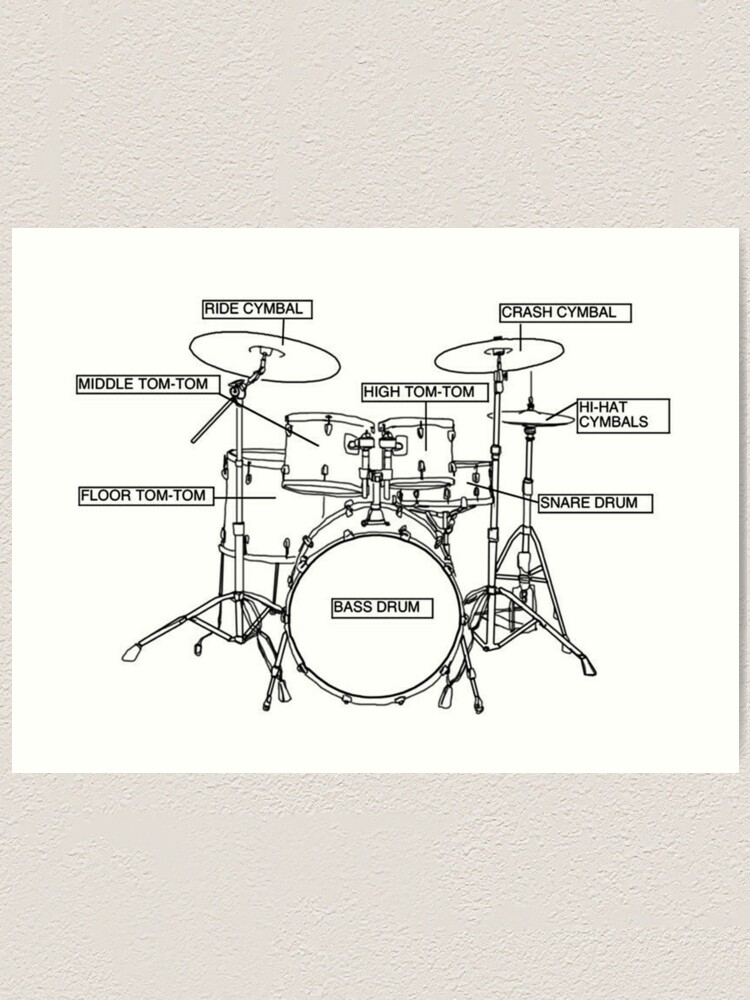 RIDE CYMBAL
CRASH CYMBAL
MIDDLE TOM-TOM
HIGH TOM-TOM
HI-HAT CYMBALS
FLOOR TOM-TOM
SNARE DRUM
BASS DRUM