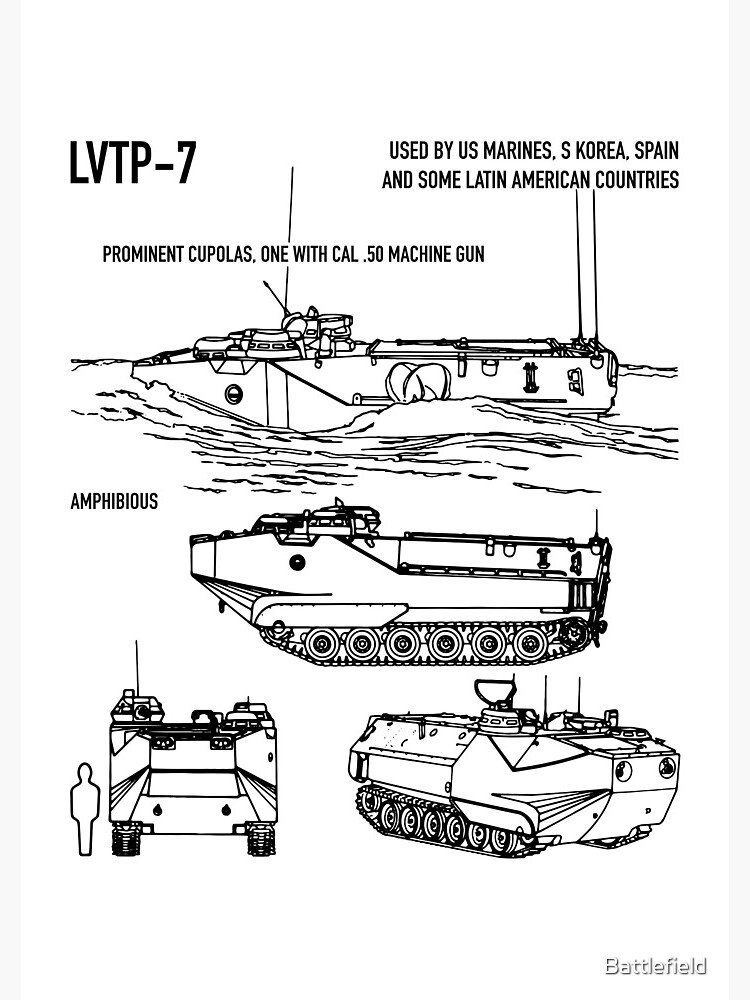 LVTP-7

USED BY US MARINES, S KOREA, SPAIN AND SOME LATIN AMERICAN COUNTRIES

PROMINENT CUPOLAS, ONE WITH CAL .50 MACHINE GUN

AMPHIBIOUS

Battlefield